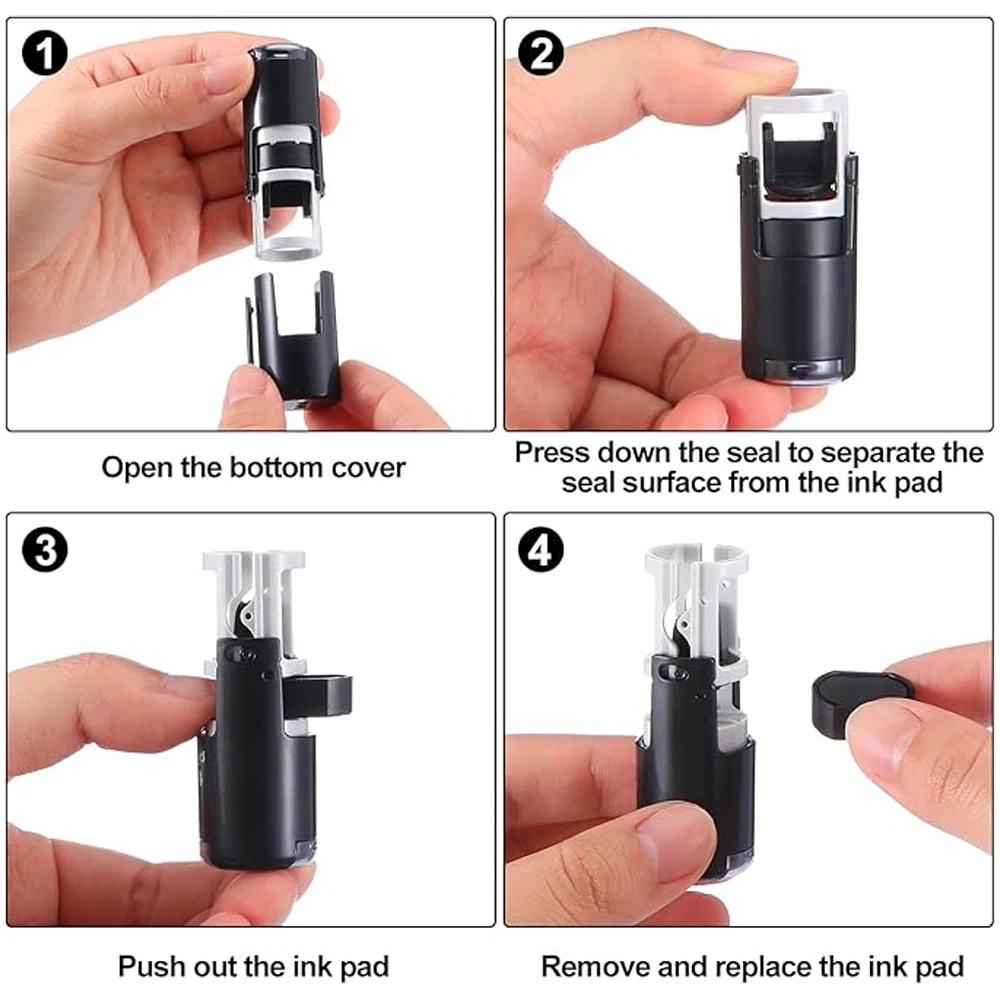 1

Open the bottom cover

2

Press down the seal to separate the seal surface from the ink pad

3

Push out the ink pad

4

Remove and replace the ink pad