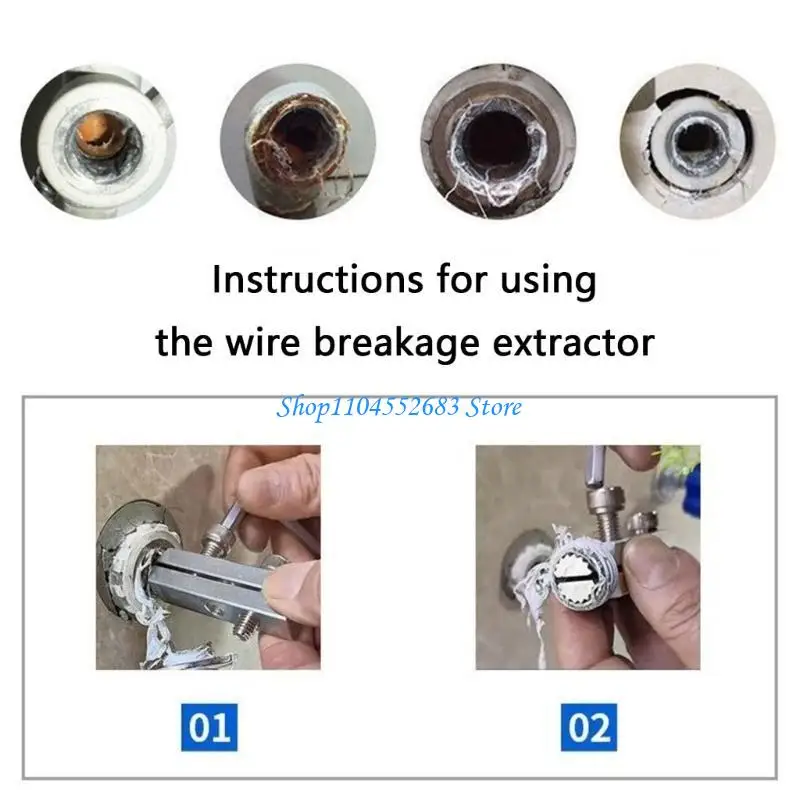 Instructions for using the wire breakage extractor

Shop1104552683 Store

01

02