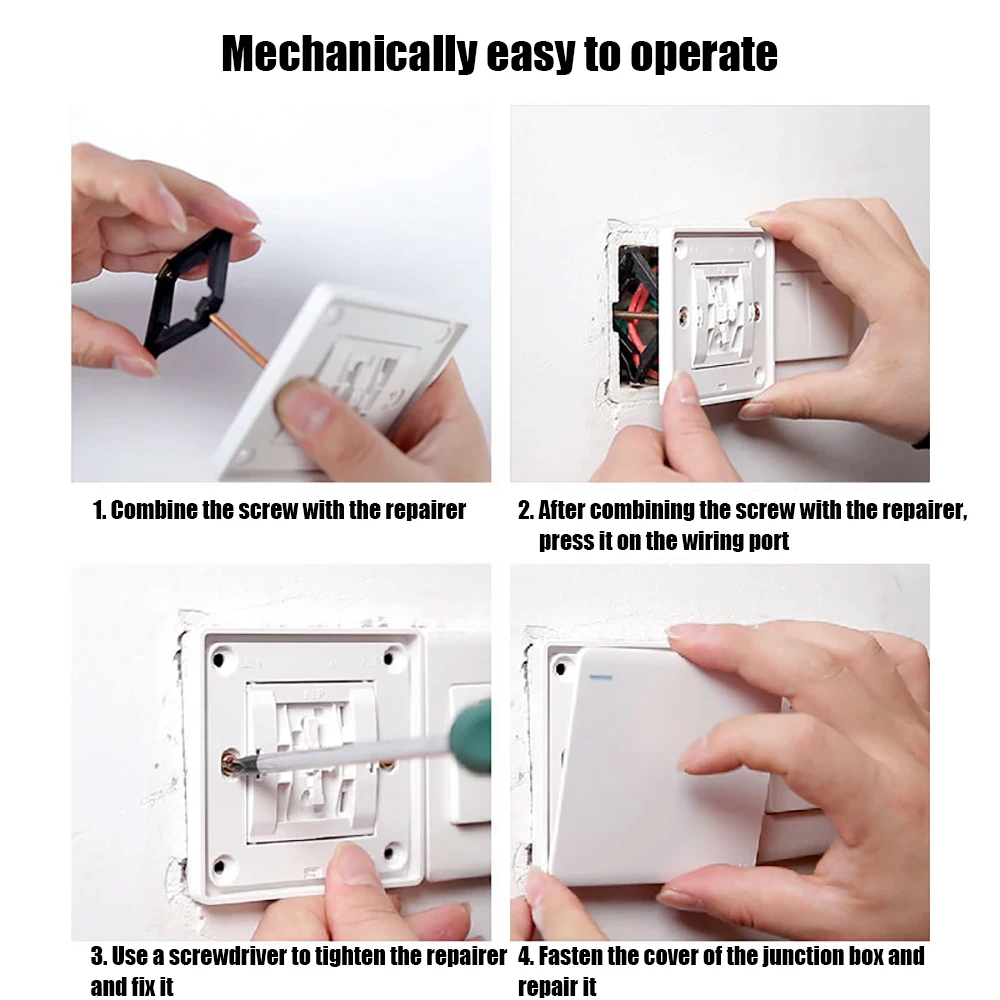 Mechanically easy to operate

1. Combine the screw with the repairer

2. After combining the screw with the repairer, press it on the wiring port

3. Use a screwdriver to tighten the repairer and fix it

4. Fasten the cover of the junction box and repair it