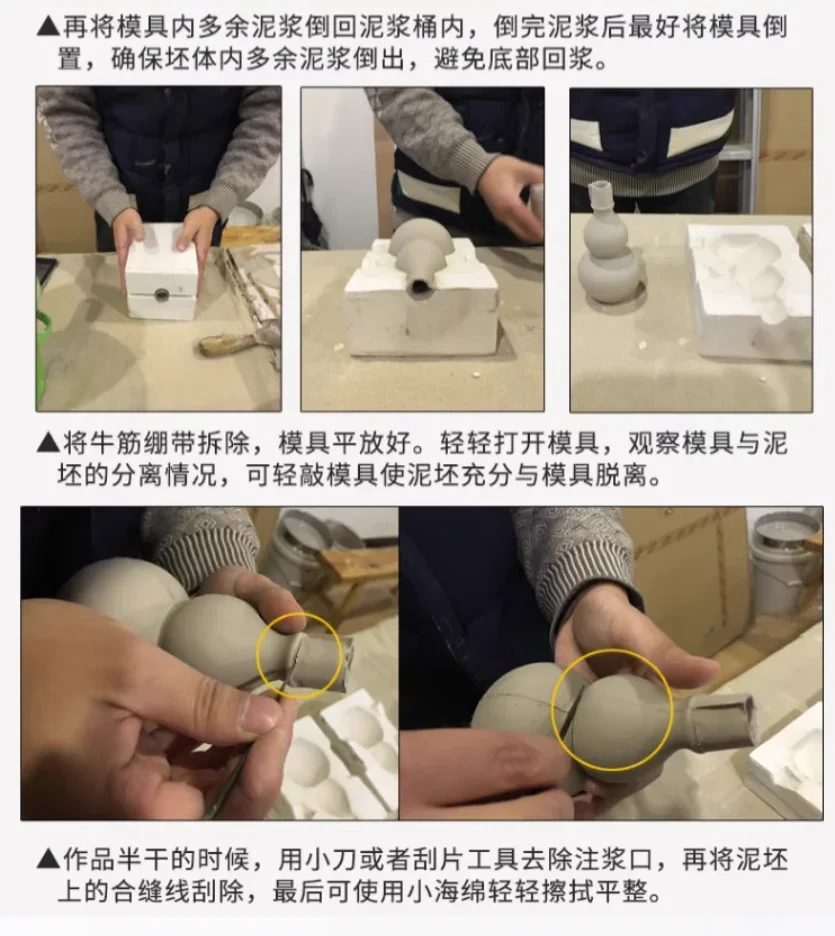 ▲再将模具内多余泥浆倒回泥浆桶内，倒完泥浆后最好将模具倒置，确保坯体内多余泥浆倒出，避免底部回浆。

▲将牛筋绷带拆除，模具平放好。轻轻打开模具，观察模具与泥坯的分离情况，可轻敲模具使泥坯充分与模具脱离。

▲作品半干的时候，用小刀或者刮片工具去除注浆口，再将泥坯上的合缝线刮除，最后可使用小海绵轻轻擦拭平整。