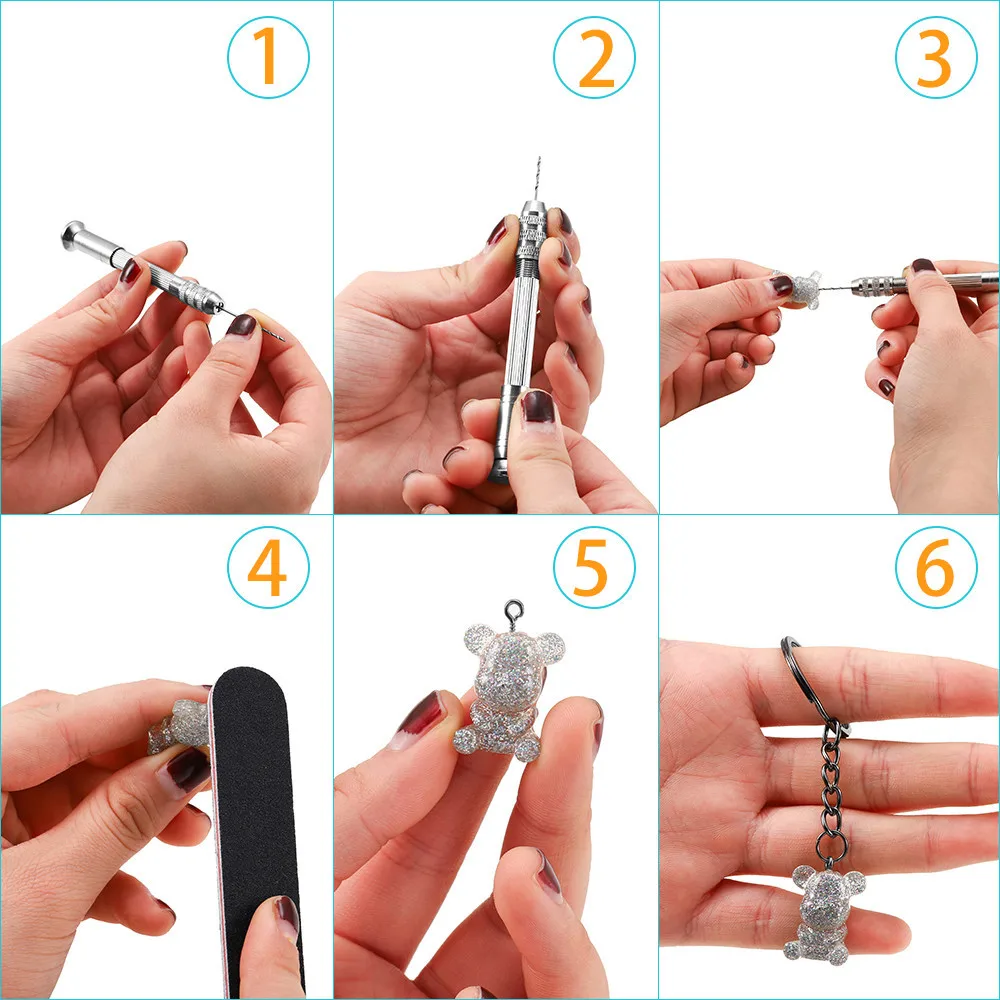 1
2
3
4
5
6