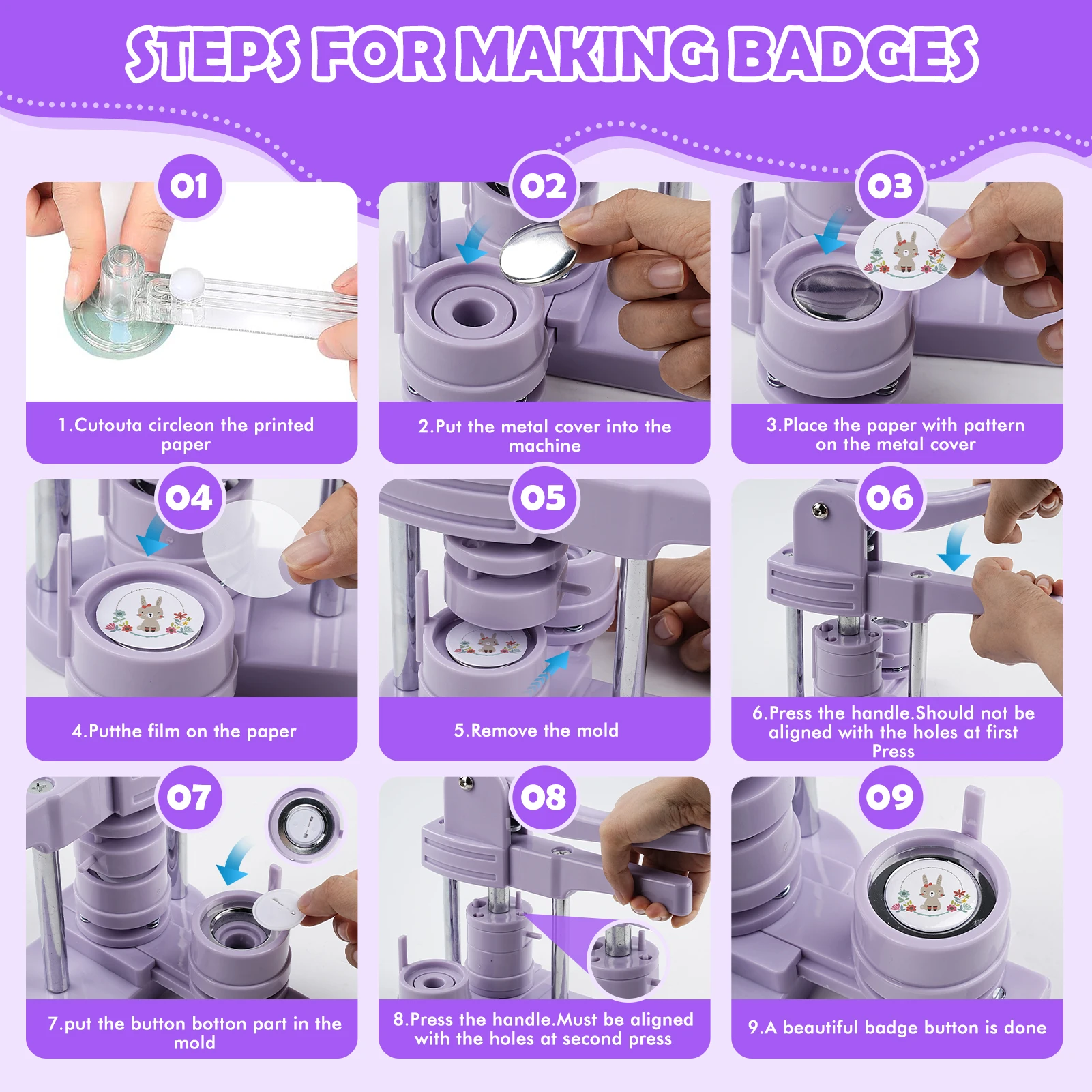 STEPS FOR MAKING BADGES

01

1.Cutouta circleon the printed paper

02

2.Put the metal cover into the machine

03

3.Place the paper with pattern on the metal cover

04

4.Putthe film on the paper

05

5.Remove the mold

06

6.Press the handle.Should not be aligned with the holes at first Press

07

7.put the button botton part in the mold

08

8.Press the handle.Must be aligned with the holes at second press

09

9.A beautiful badge button is done