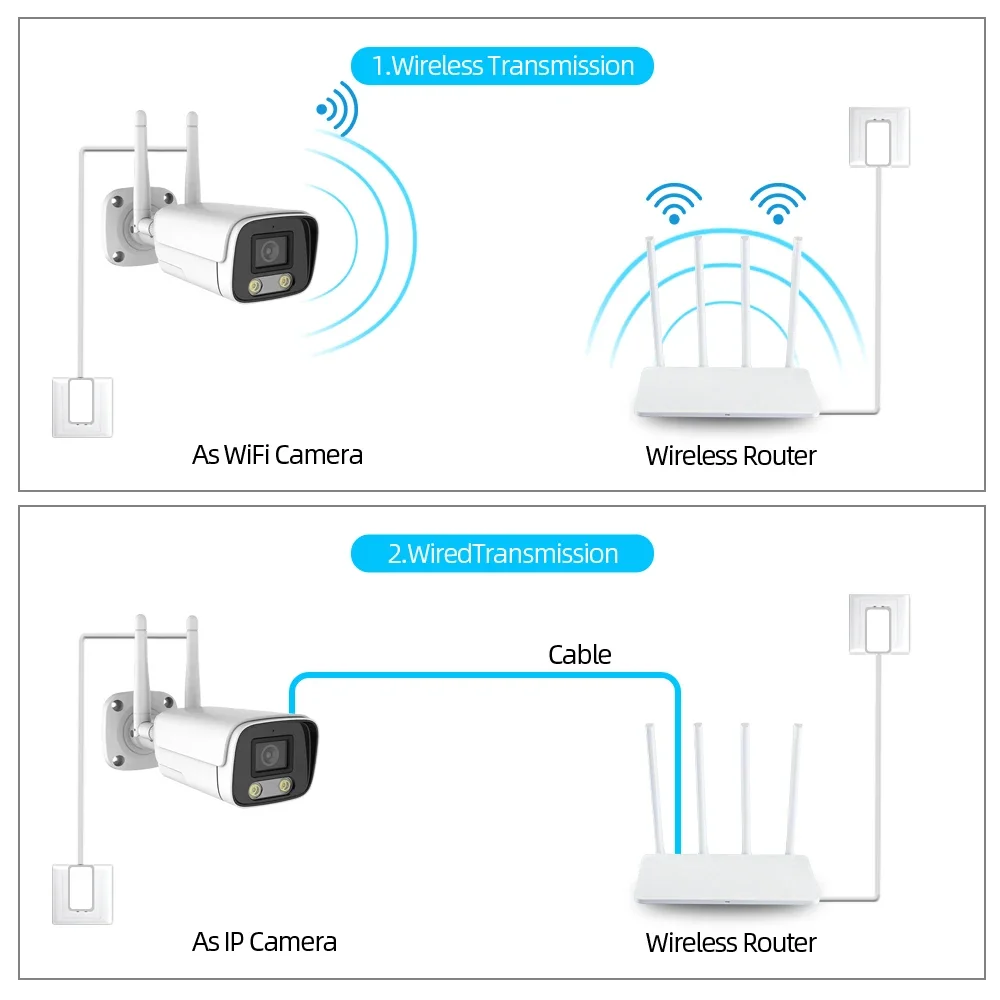 1.Wireless Transmission

As WiFi Camera

Wireless Router

2.WiredTransmission

Cable

As IP Camera

Wireless Router