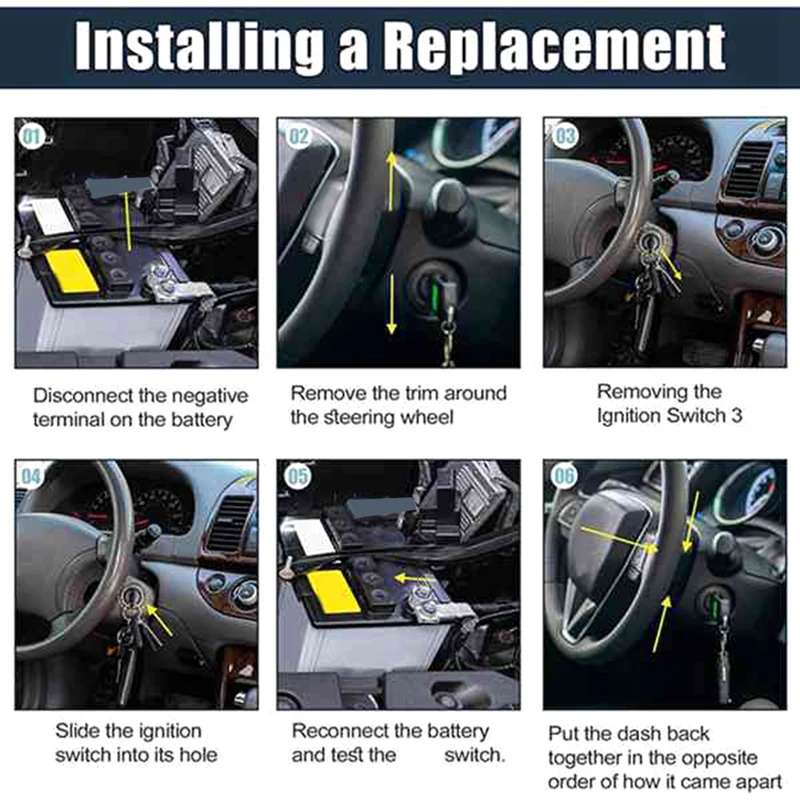 Installing a Replacement

01

Disconnect the negative terminal on the battery

02

Remove the trim around the steering wheel

03

Removing the Ignition Switch 3

04

Slide the ignition switch into its hole

05

Reconnect the battery and test the switch.

06

Put the dash back together in the opposite order of how it came apart