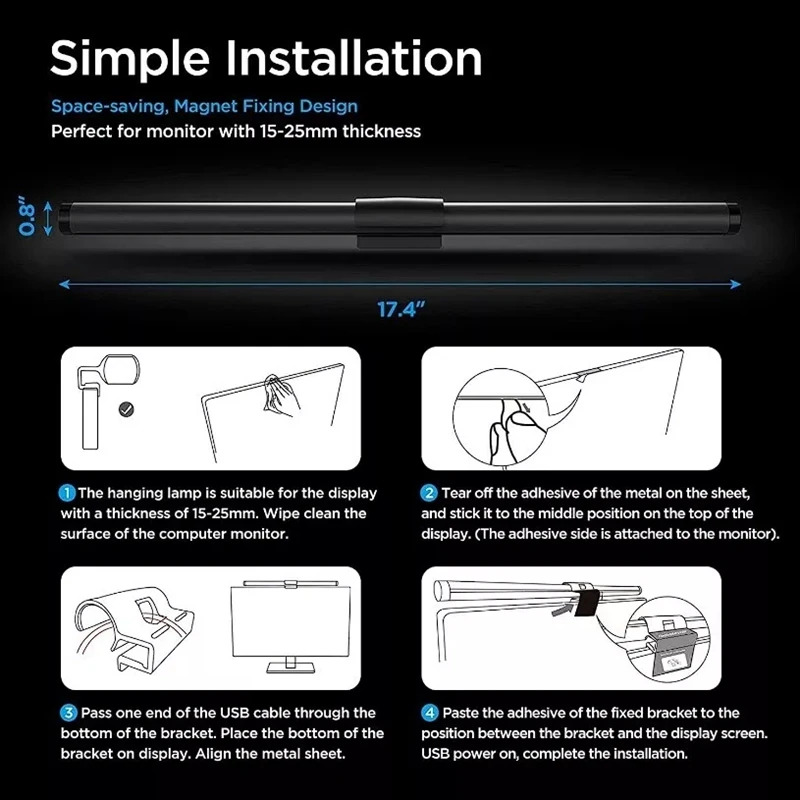 Simple Installation

Space-saving, Magnet Fixing Design
Perfect for monitor with 15-25mm thickness

0.8"

17.4"

1 The hanging lamp is suitable for the display with a thickness of 15-25mm. Wipe clean the surface of the computer monitor.

2 Tear off the adhesive of the metal on the sheet, and stick it to the middle position on the top of the display. (The adhesive side is attached to the monitor).

3 Pass one end of the USB cable through the bottom of the bracket. Place the bottom of the bracket on display. Align the metal sheet.

4 Paste the adhesive of the fixed bracket to the position between the bracket and the display screen. USB power on, complete the installation.