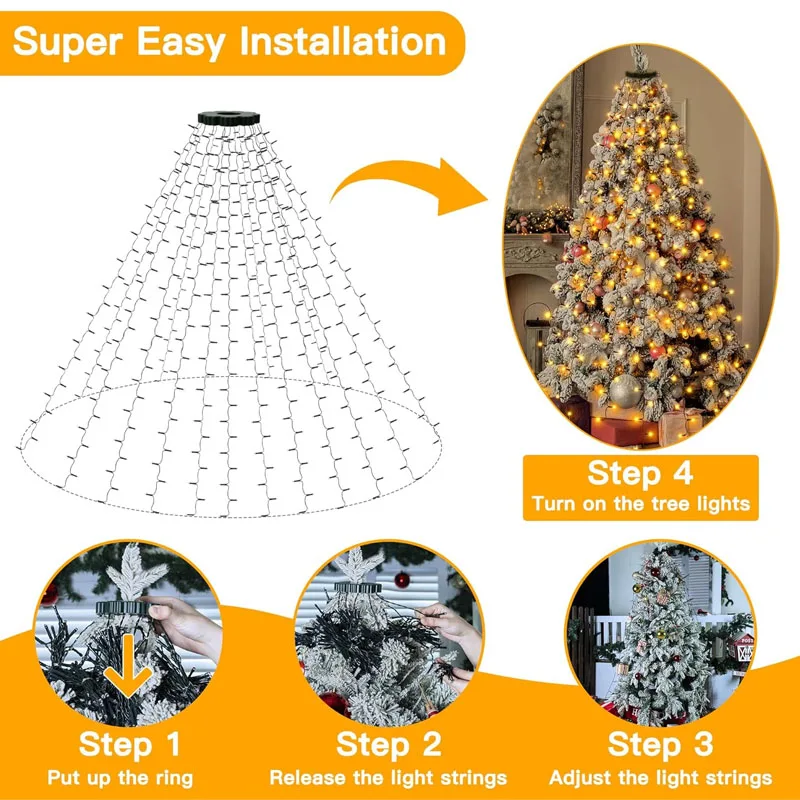 Super Easy Installation

Step 4
Turn on the tree lights

Step 1
Put up the ring

Step 2
Release the light strings

Step 3
Adjust the light strings