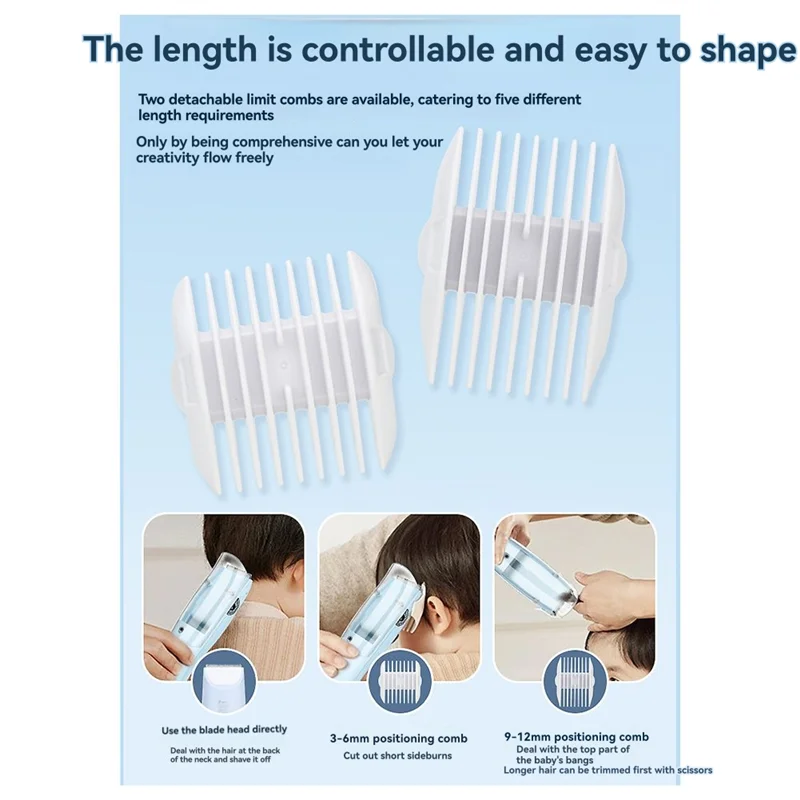 The length is controllable and easy to shape

Two detachable limit combs are available, catering to five different length requirements

Only by being comprehensive can you let your creativity flow freely

Use the blade head directly

Deal with the hair at the back of the neck and shave it off

3-6mm positioning comb

Cut out short sideburns

9-12mm positioning comb

Deal with the top part of the baby's bangs

Longer hair can be trimmed first with scissors