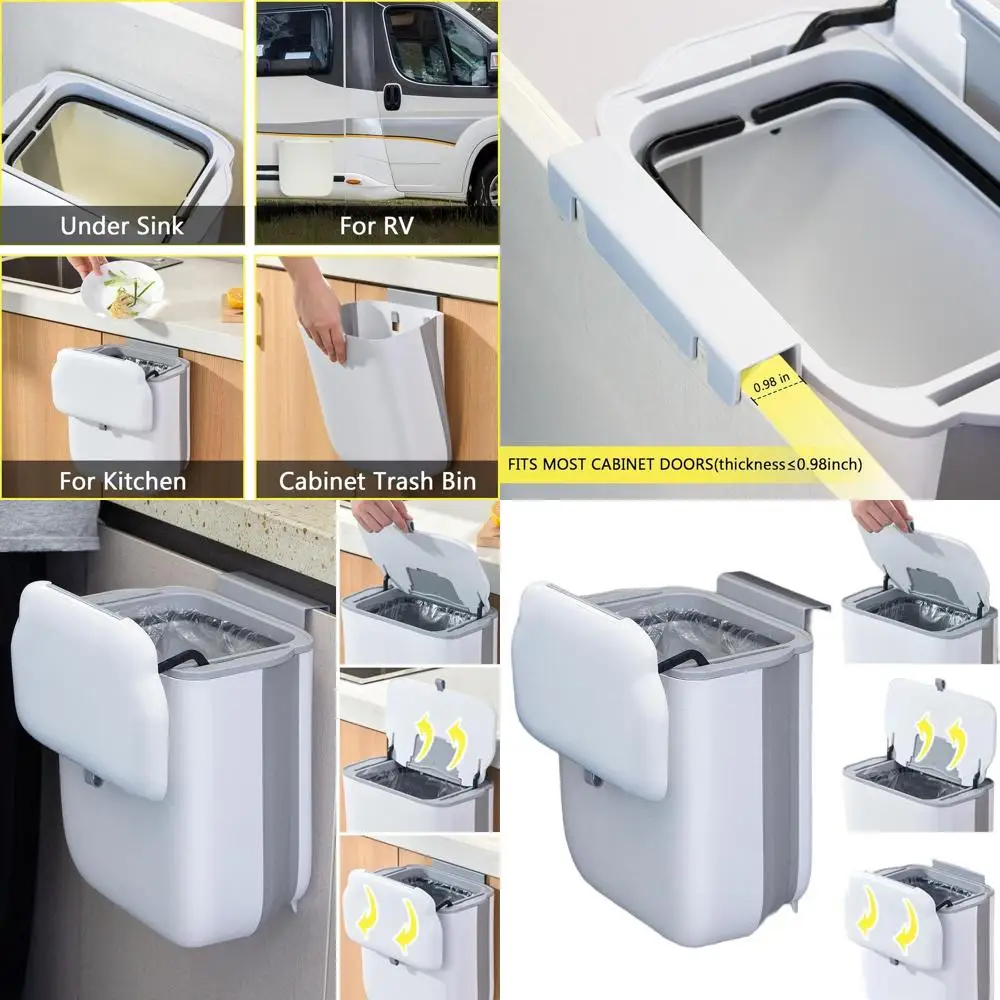 Under Sink

For RV

For Kitchen

Cabinet Trash Bin

0.98 in

FITS MOST CABINET DOORS(thickness≤0.98inch)