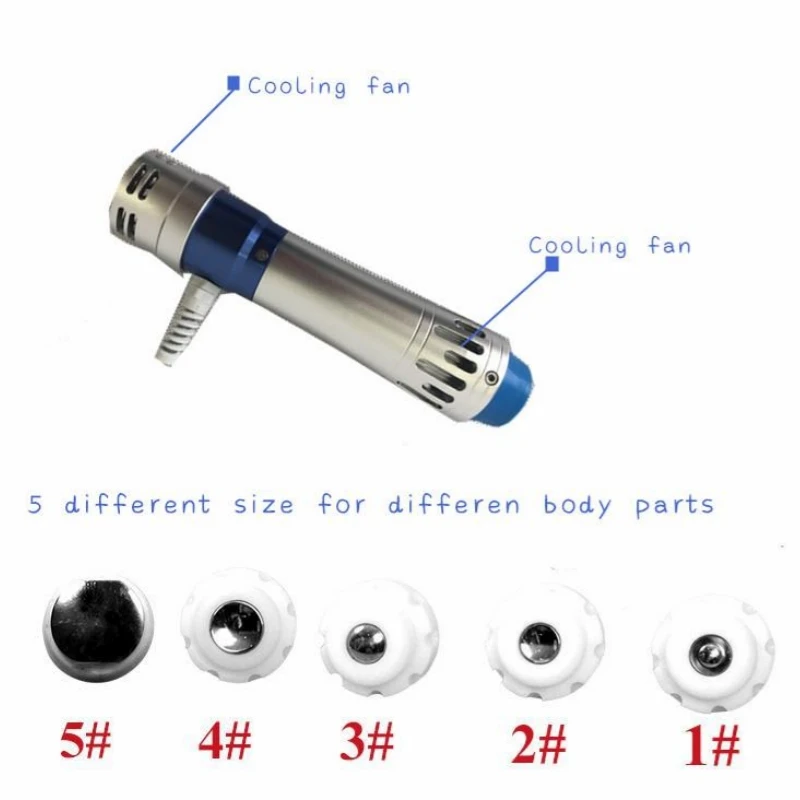 Cooling fan

Cooling fan

5 different size for differen body parts

5#
4#
3#
2#
1#