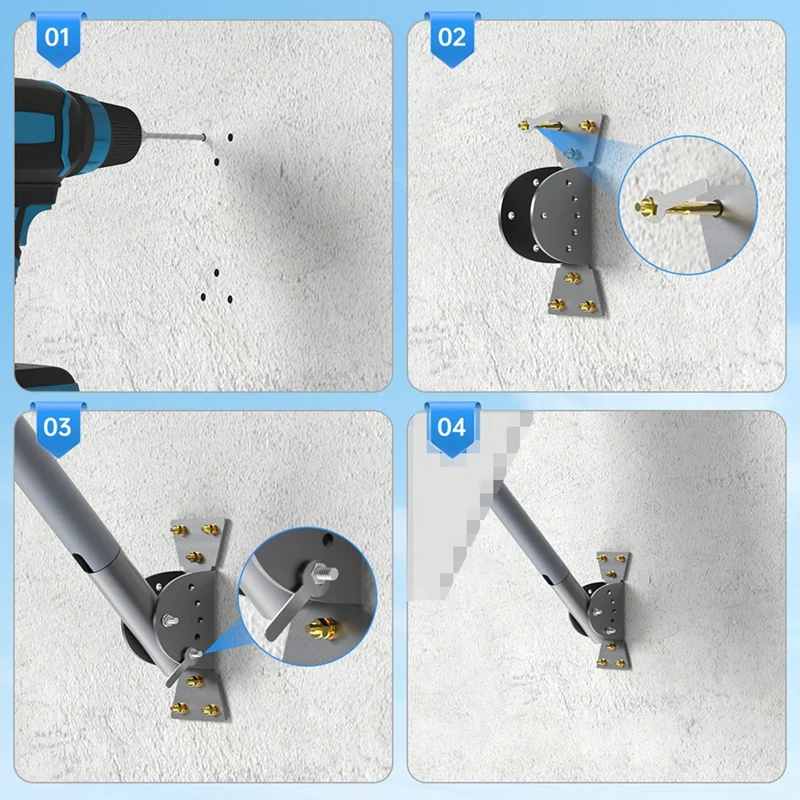 01

02

03

04