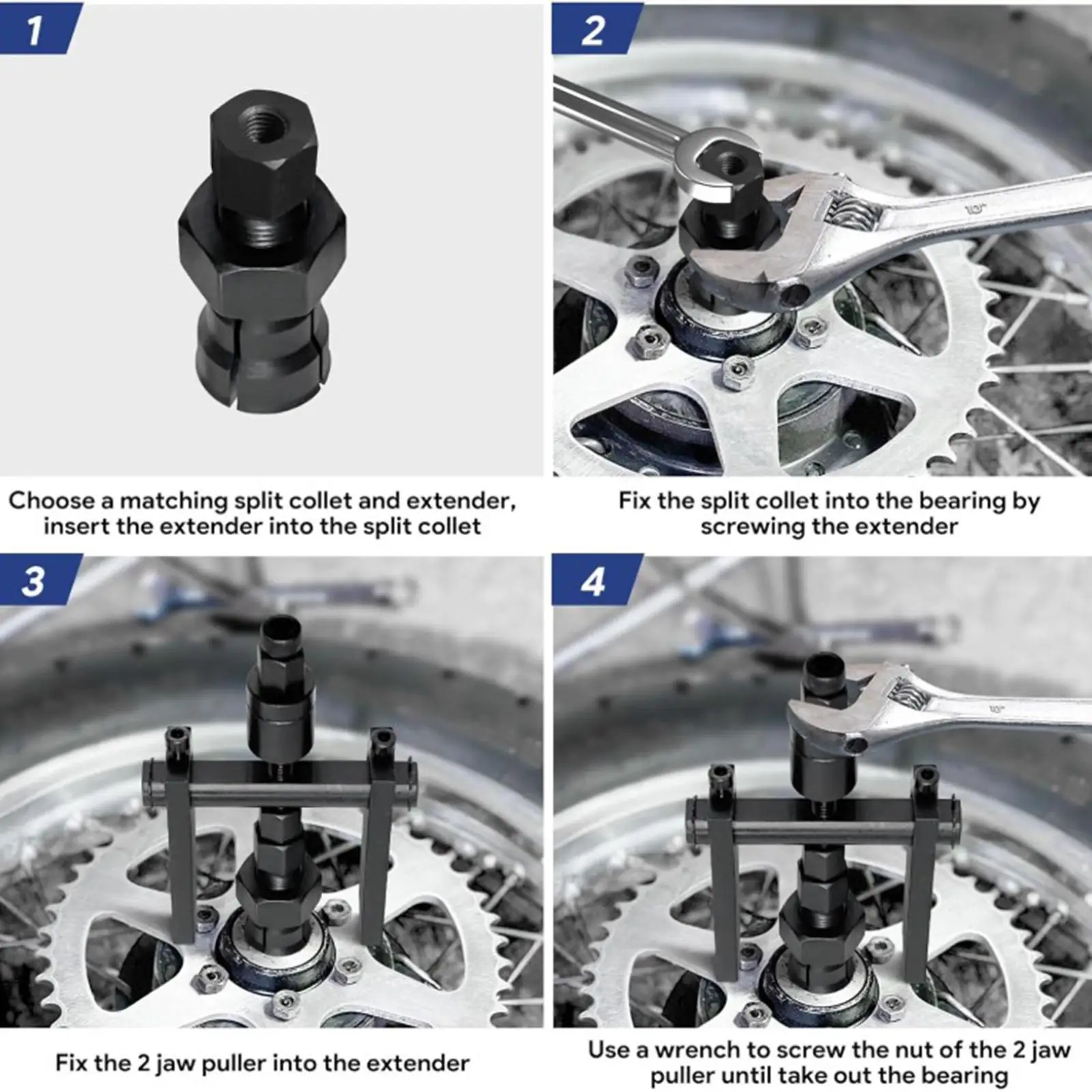 1

Choose a matching split collet and extender, insert the extender into the split collet

2

10"

Fix the split collet into the bearing by screwing the extender

3

Fix the 2 jaw puller into the extender

4

10"

Use a wrench to screw the nut of the 2 jaw puller until take out the bearing