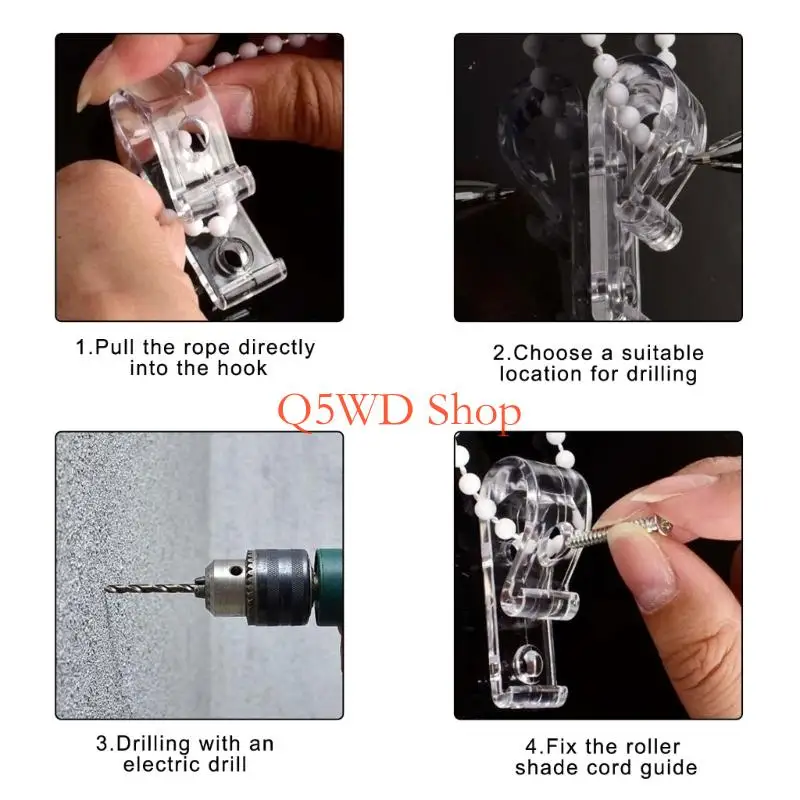 1.Pull the rope directly into the hook

2.Choose a suitable location for drilling

Q5WD Shop

3.Drilling with an electric drill

4.Fix the roller shade cord guide