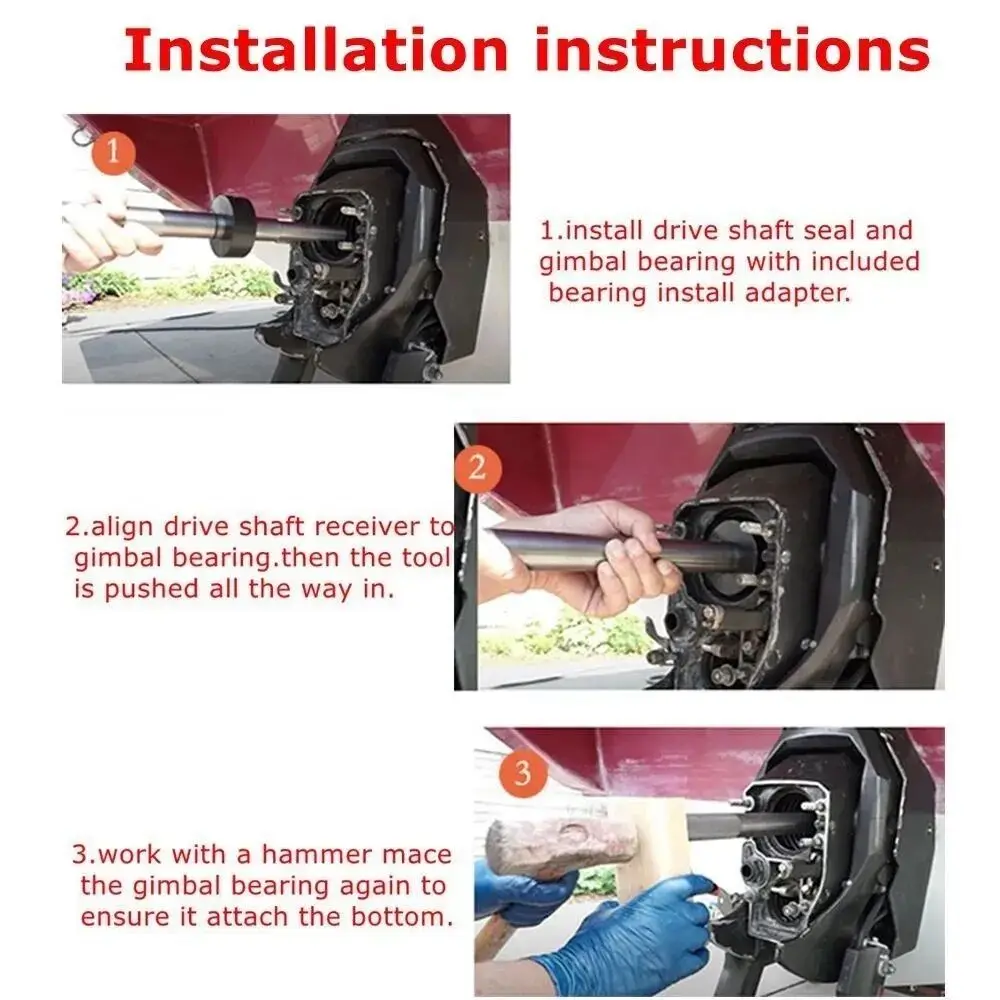 Installation instructions

1

1.install drive shaft seal and gimbal bearing with included bearing install adapter.

2

2.align drive shaft receiver to gimbal bearing.then the tool is pushed all the way in.

3

3.work with a hammer mace the gimbal bearing again to ensure it attach the bottom.