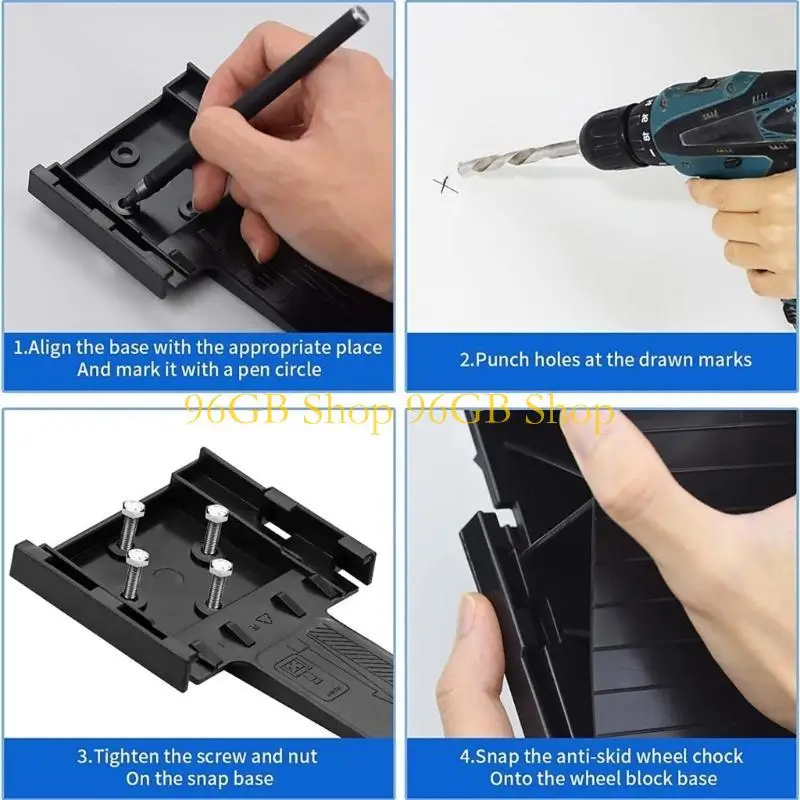 1.Align the base with the appropriate place And mark it with a pen circle

2.Punch holes at the drawn marks

96GB Shop 96GB Shop

3.Tighten the screw and nut On the snap base

4.Snap the anti-skid wheel chock Onto the wheel block base