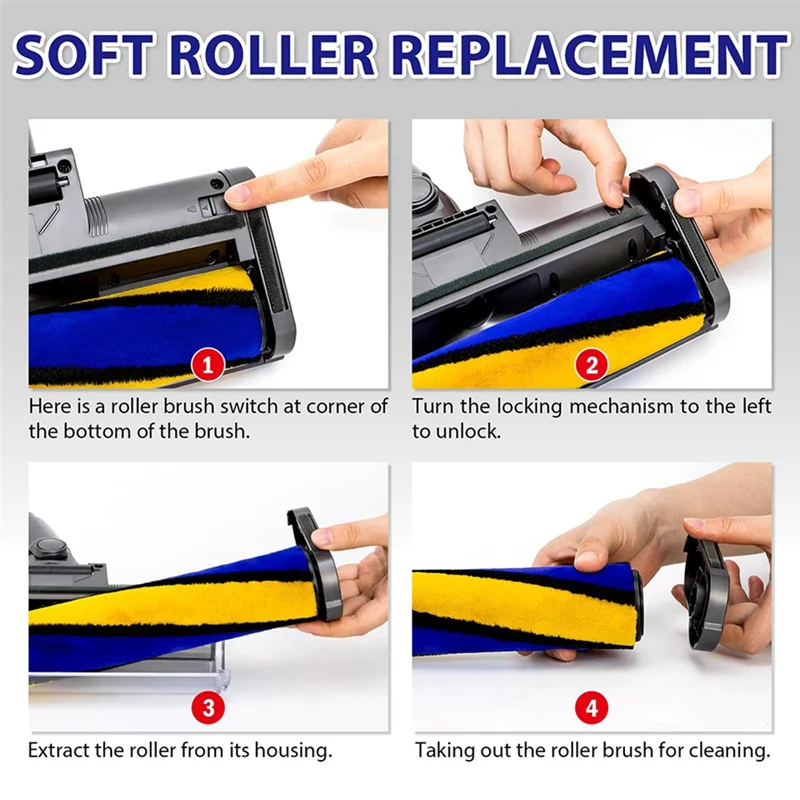 SOFT ROLLER REPLACEMENT

1

Here is a roller brush switch at corner of the bottom of the brush.

2

Turn the locking mechanism to the left to unlock.

3

Extract the roller from its housing.

4

Taking out the roller brush for cleaning.