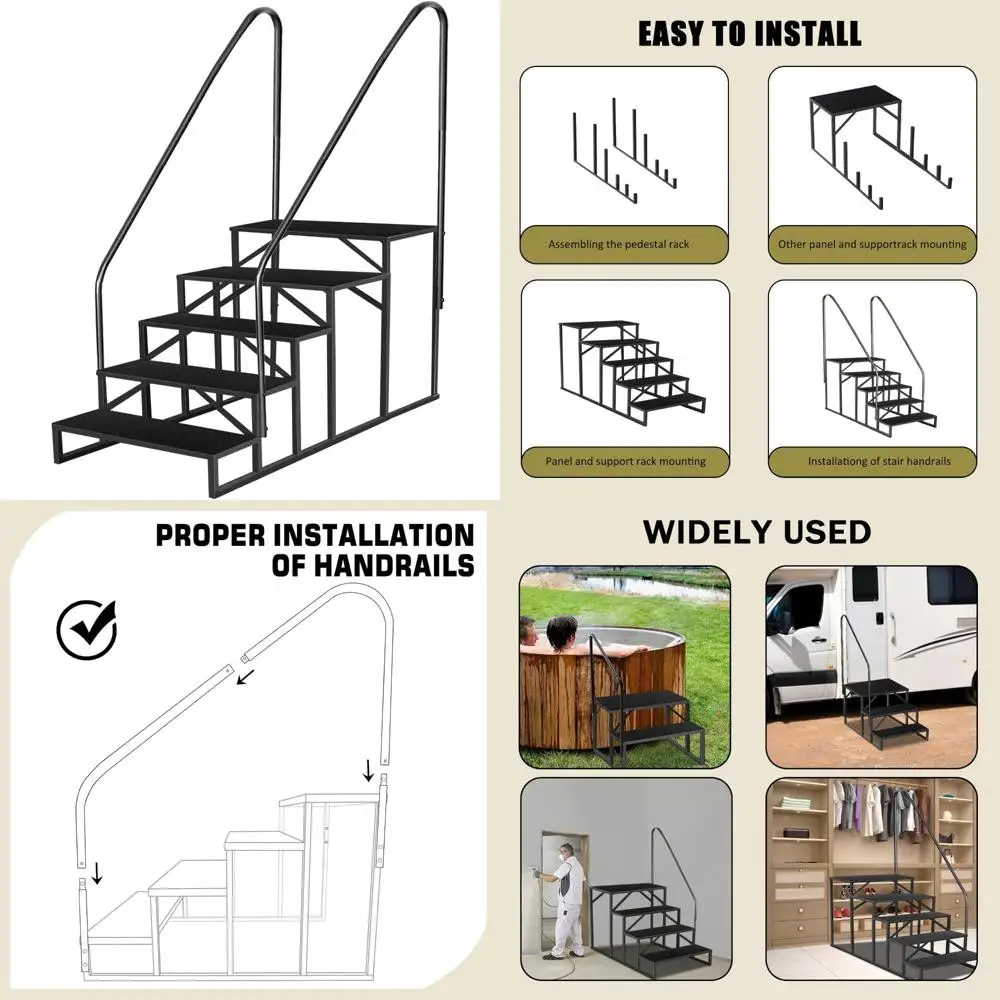 EASY TO INSTALL

Assembling the pedestal rack

Other panel and supportrack mounting

Panel and support rack mounting

Installationg of stair handrails

PROPER INSTALLATION OF HANDRAILS

WIDELY USED