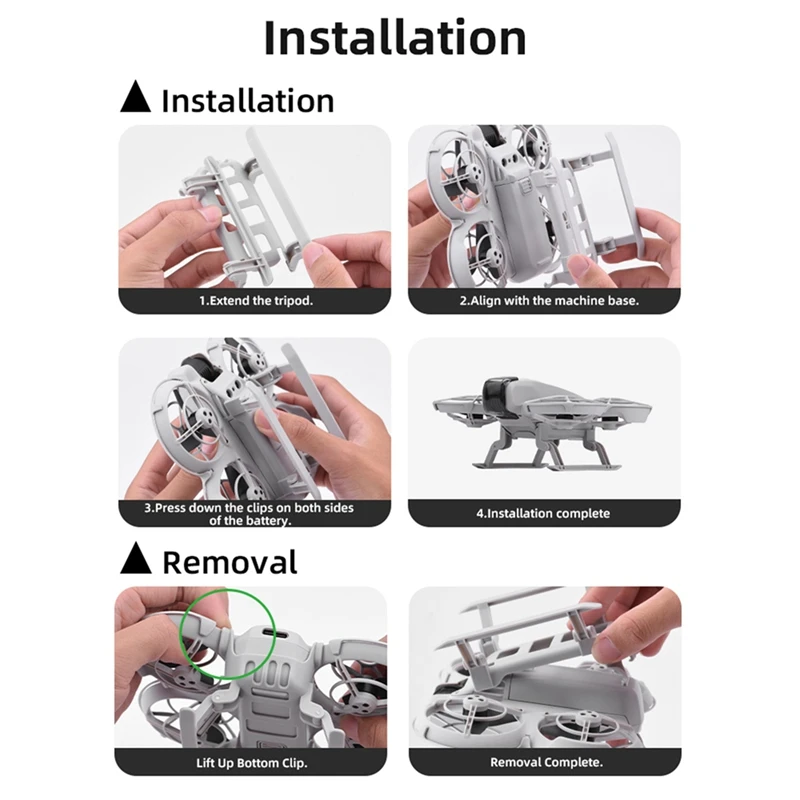 Installation

▲ Installation

1.Extend the tripod.

2.Align with the machine base.

3.Press down the clips on both sides of the battery.

4.Installation complete

▲ Removal

Lift Up Bottom Clip.

Removal Complete.