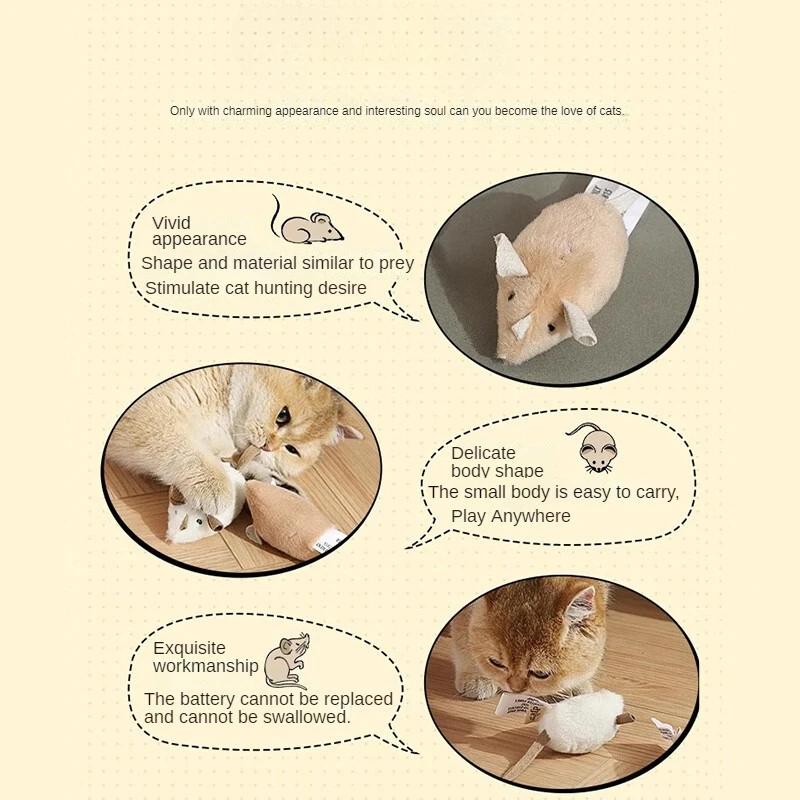 Only with charming appearance and interesting soul can you become the love of cats.

Vivid appearance
Shape and material similar to prey
Stimulate cat hunting desire

Delicate body shape
The small body is easy to carry,
Play Anywhere

Exquisite workmanship
The battery cannot be replaced and cannot be swallowed.