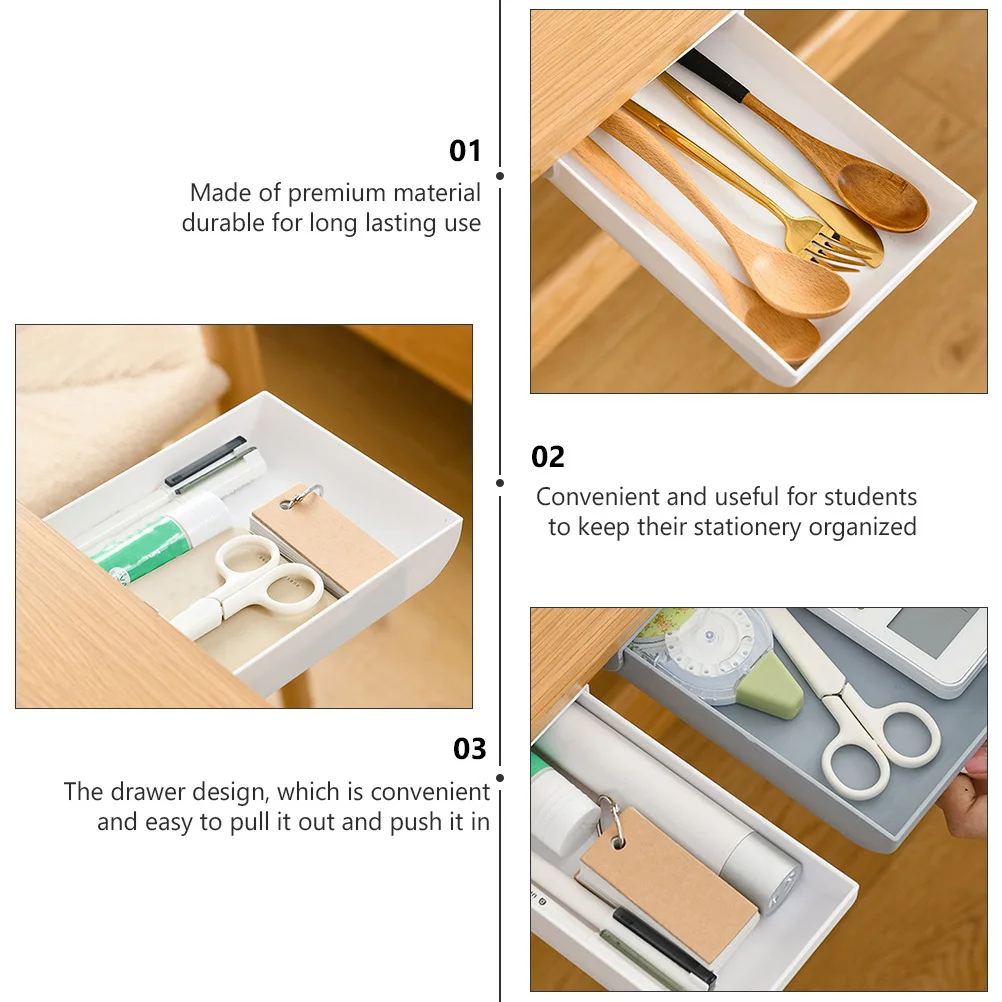 01
Made of premium material durable for long lasting use

02
Convenient and useful for students to keep their stationery organized

03
The drawer design, which is convenient and easy to pull it out and push it in