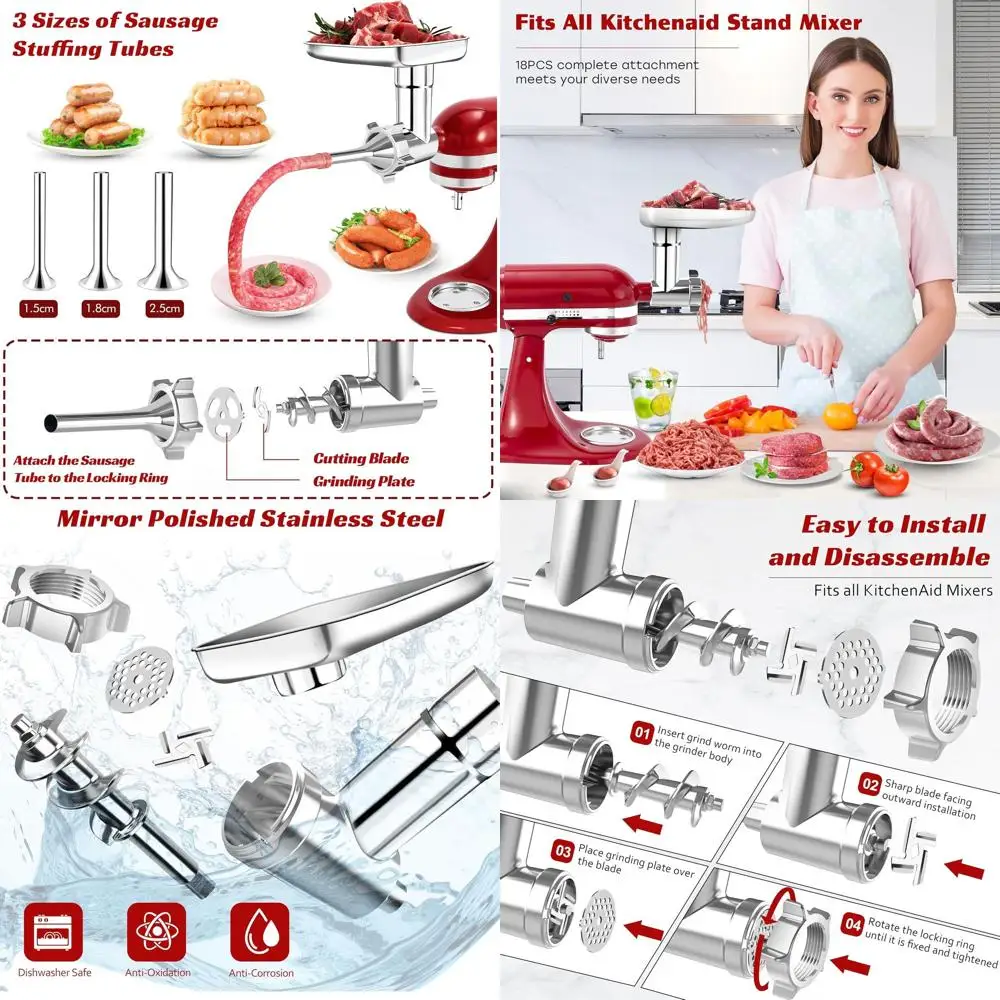 3 Sizes of Sausage Stuffing Tubes

1.5cm
1.8cm
2.5cm

Attach the Sausage Tube to the Locking Ring
Cutting Blade
Grinding Plate

Fits All Kitchenaid Stand Mixer

18PCS complete attachment meets your diverse needs

Mirror Polished Stainless Steel

Dishwasher Safe
Anti-Oxidation
Anti-Corrosion

Easy to Install and Disassemble

Fits all KitchenAid Mixers

01 Insert grind worm into the grinder body

02 Sharp blade facing outward installation

03 Place grinding plate over the blade

04 Rotate the locking ring until it is fixed and tightened