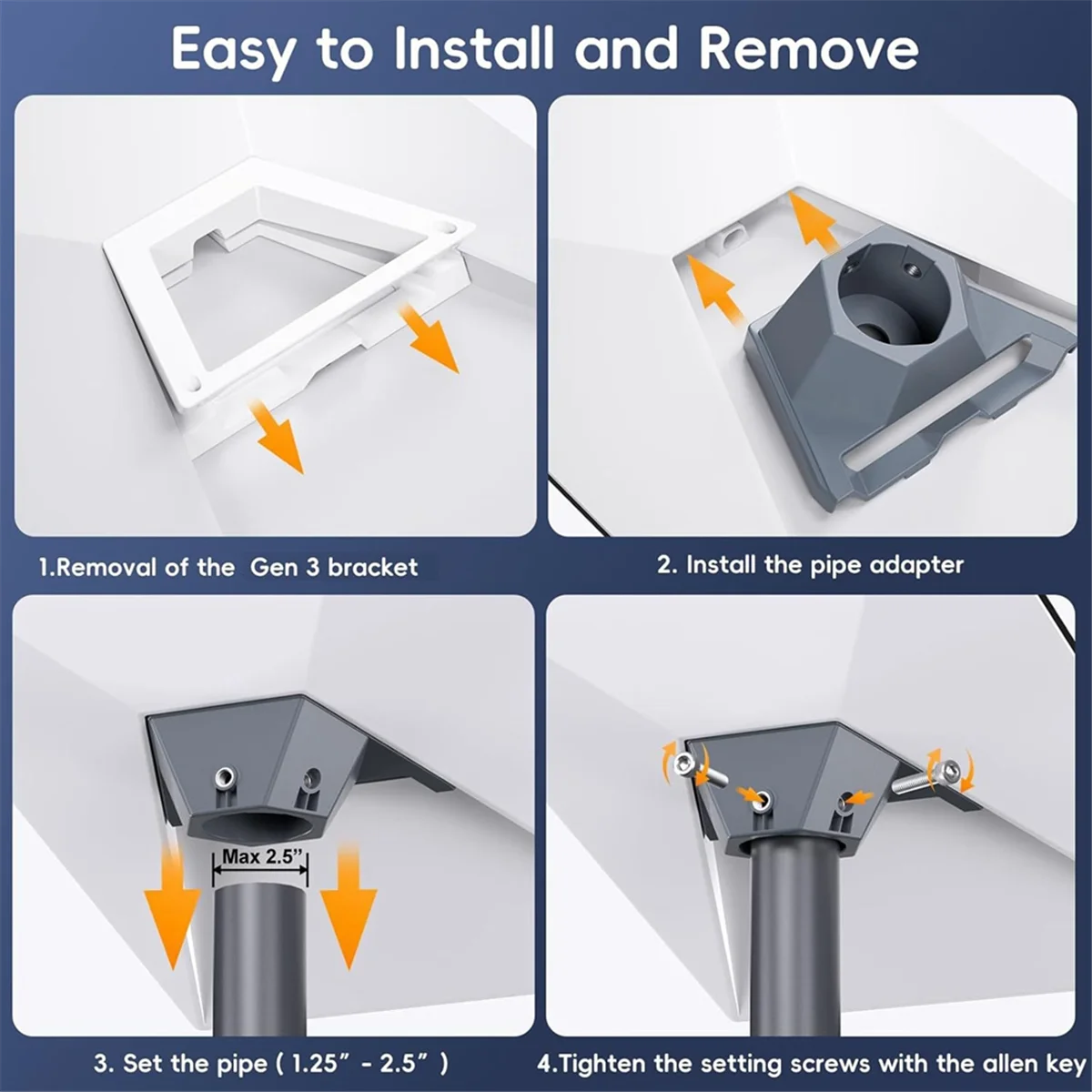 Easy to Install and Remove

1.Removal of the Gen 3 bracket

2. Install the pipe adapter

Max 2.5"

3. Set the pipe ( 1.25" - 2.5" )

4.Tighten the setting screws with the allen key