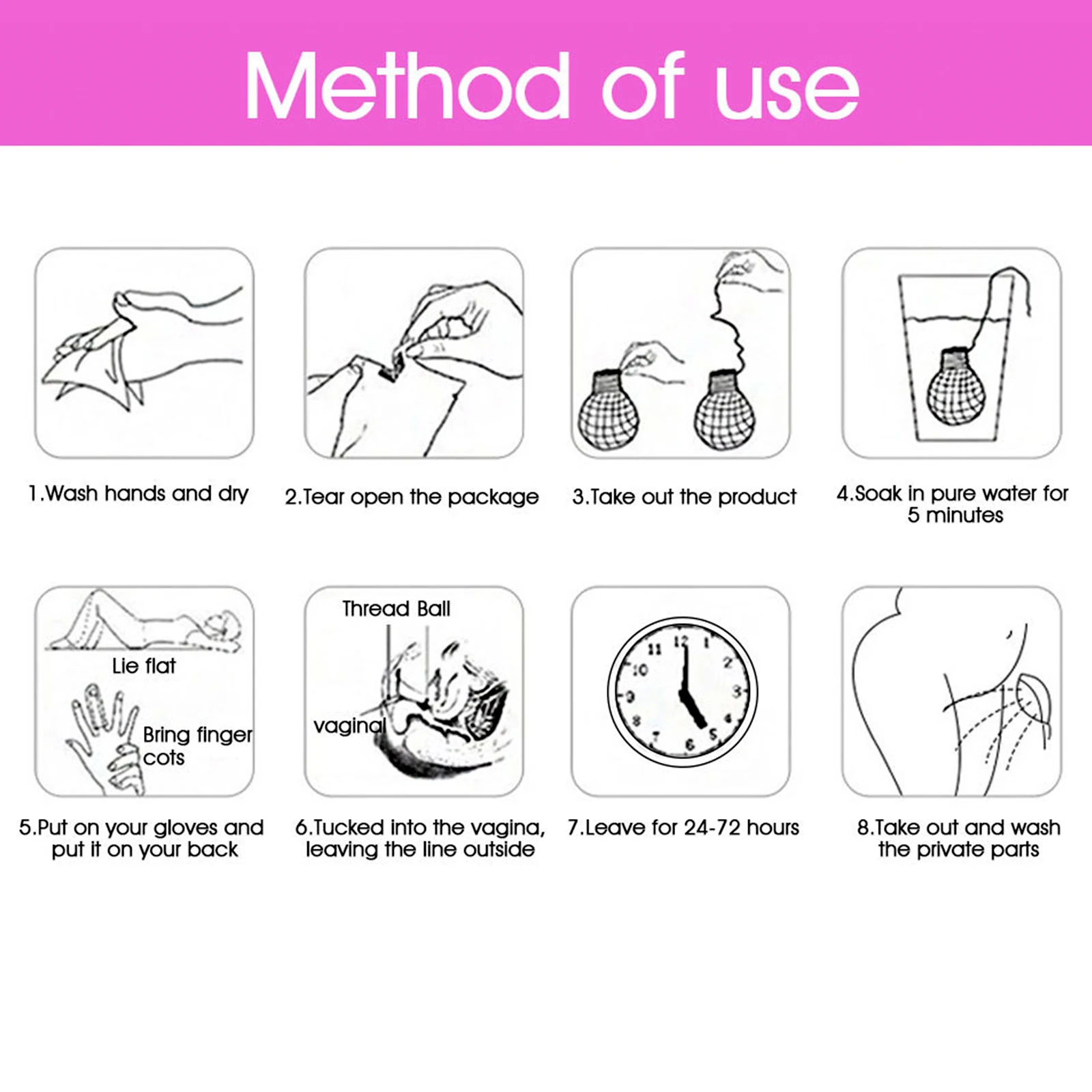 Method of use

1.Wash hands and dry

2.Tear open the package

3.Take out the product

4.Soak in pure water for 5 minutes

Lie flat

Bring finger cots

5.Put on your gloves and put it on your back

Thread Ball

vaginal

6.Tucked into the vagina, leaving the line outside

11 12 1 2 3 4 5 6 7 8 9 10

7.Leave for 24-72 hours

8.Take out and wash the private parts