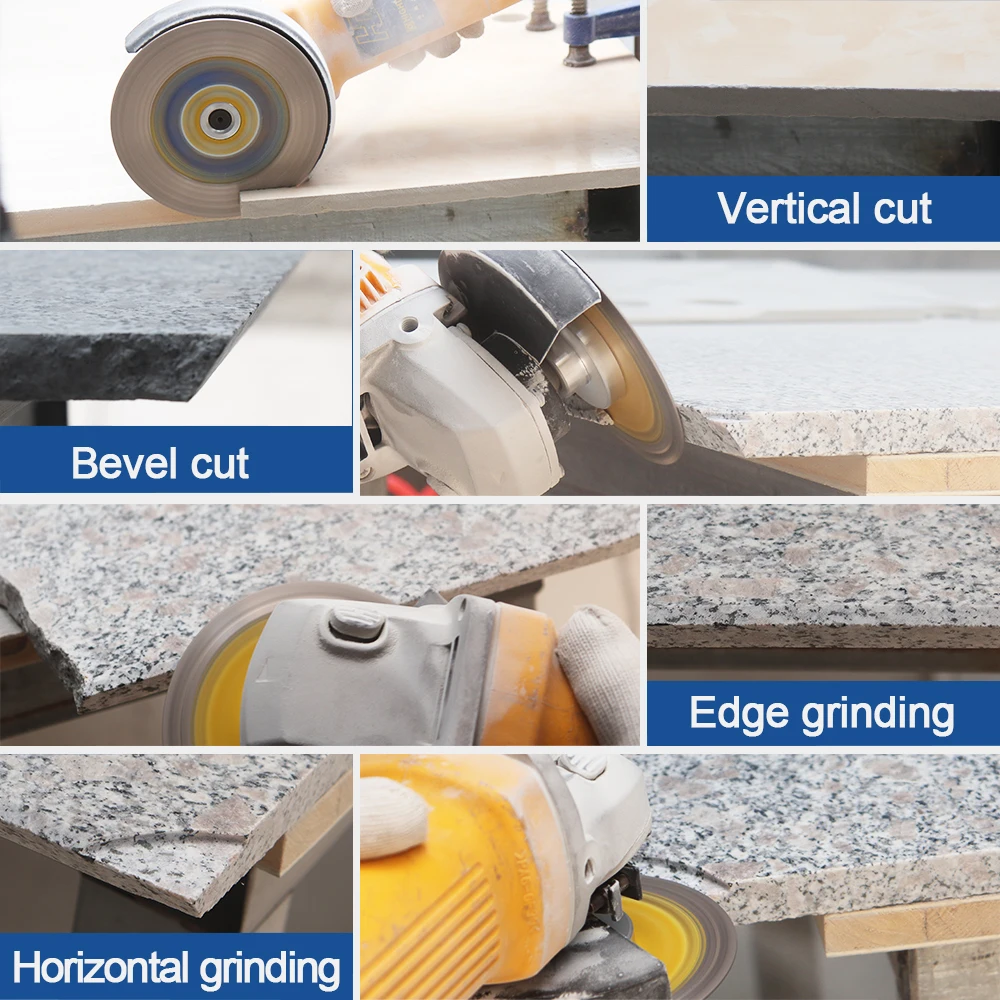 Vertical cut

Bevel cut

Edge grinding

Horizontal grinding