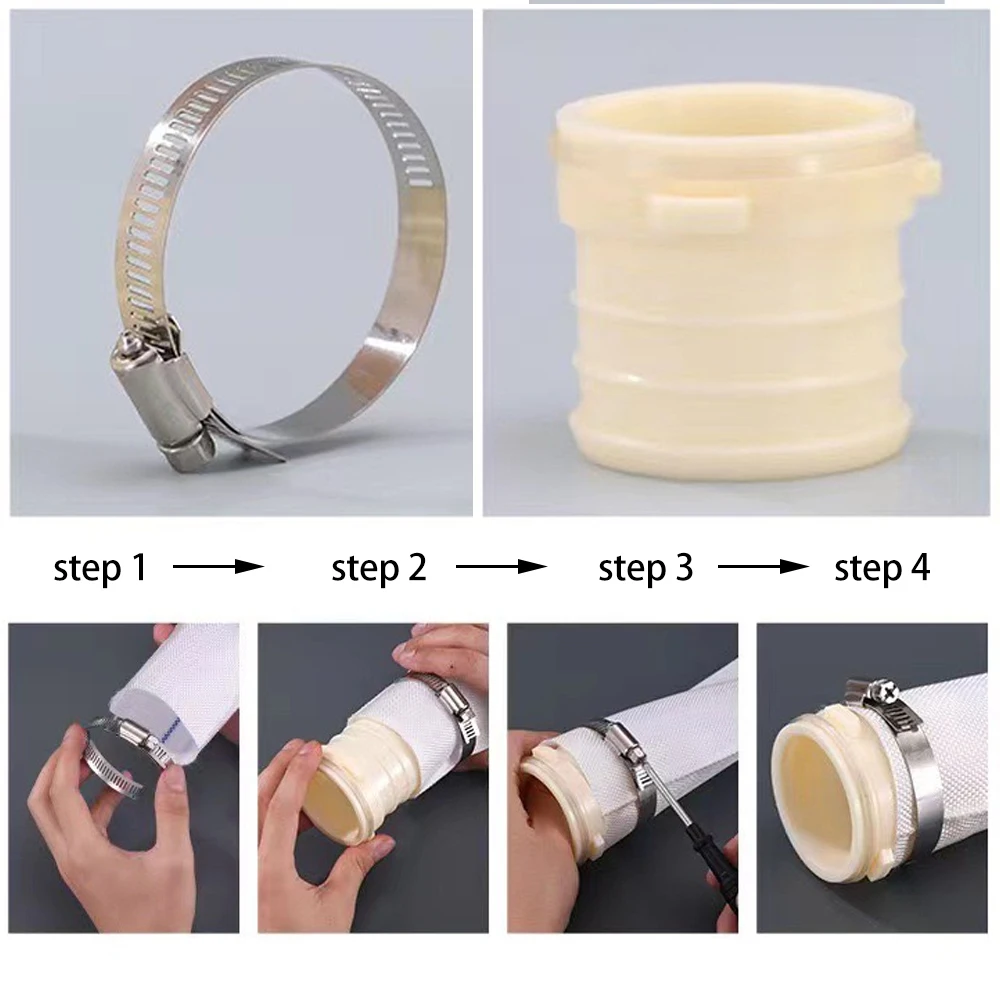 step 1 → step 2 → step 3 → step 4