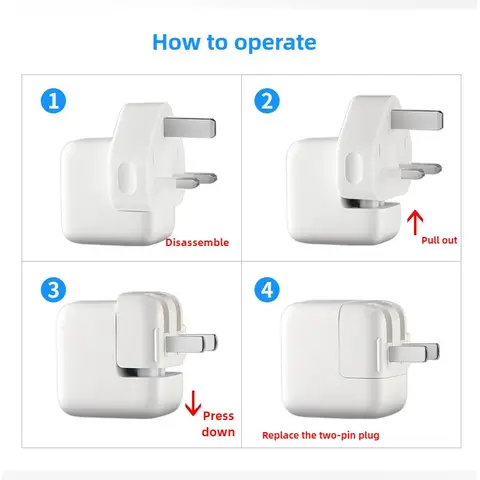 How to operate

1

Disassemble

2

Pull out

3

Press down

4

Replace the two-pin plug