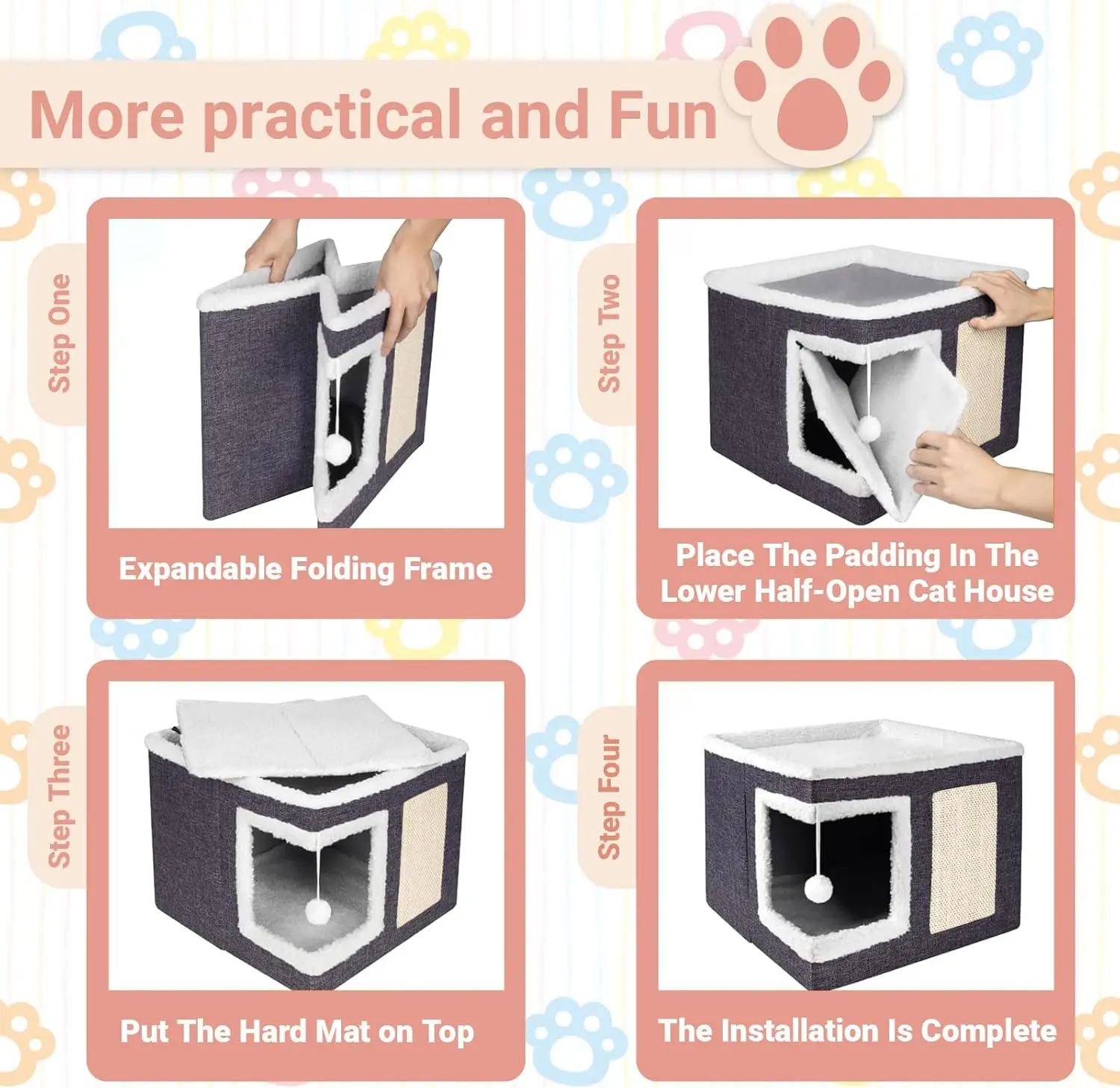 More practical and Fun

Step One

Expandable Folding Frame

Step Two

Place The Padding In The Lower Half-Open Cat House

Step Three

Put The Hard Mat on Top

Step Four

The Installation Is Complete