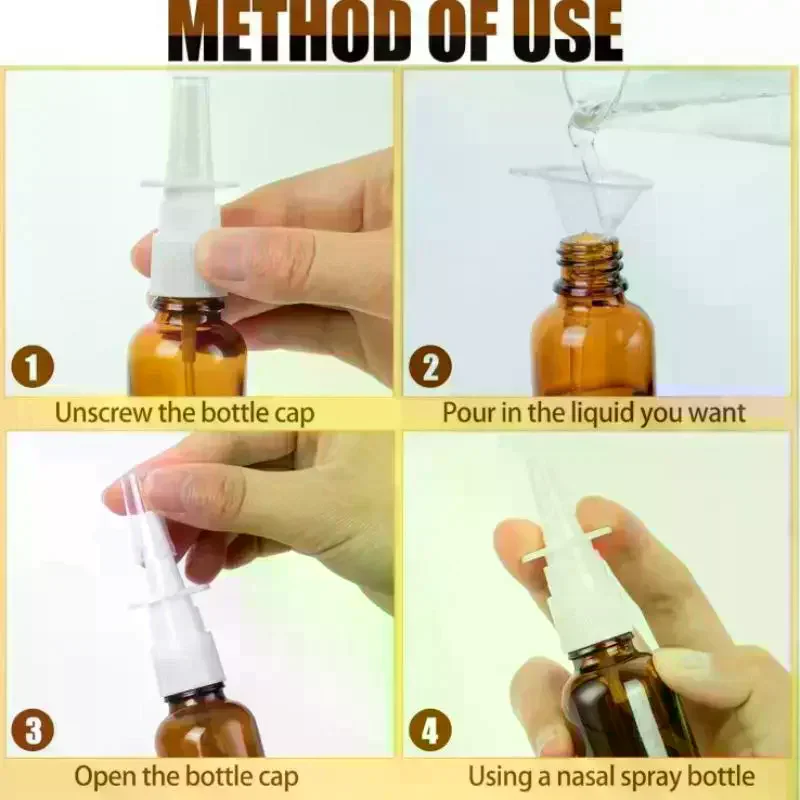 METHOD OF USE

1
Unscrew the bottle cap

2
Pour in the liquid you want

3
Open the bottle cap

4
Using a nasal spray bottle