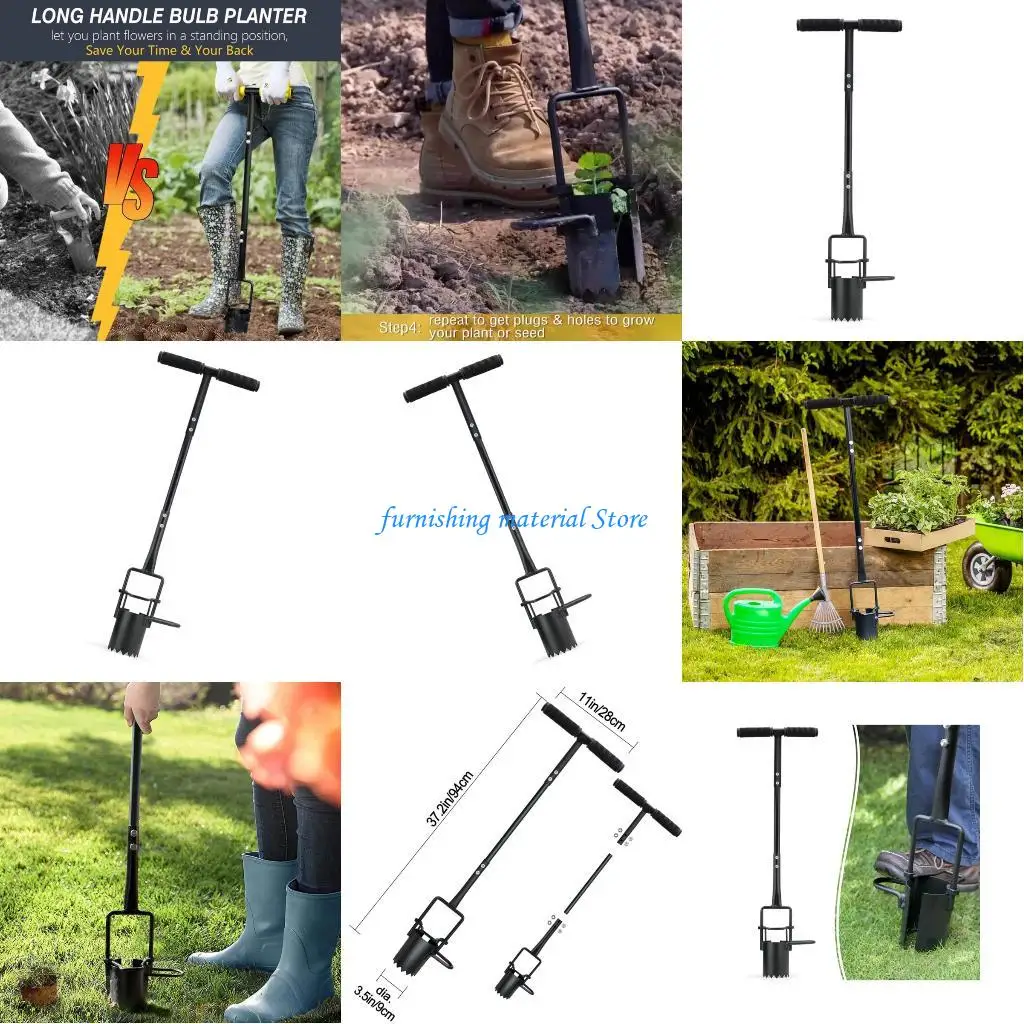 LONG HANDLE BULB PLANTER
let you plant flowers in a standing position,
Save Your Time & Your Back

VS

Step4: repeat to get plugs & holes to grow your plant or seed

furnishing material Store

11in/28cm
37.2in/94cm
dia.
3.5in/9cm