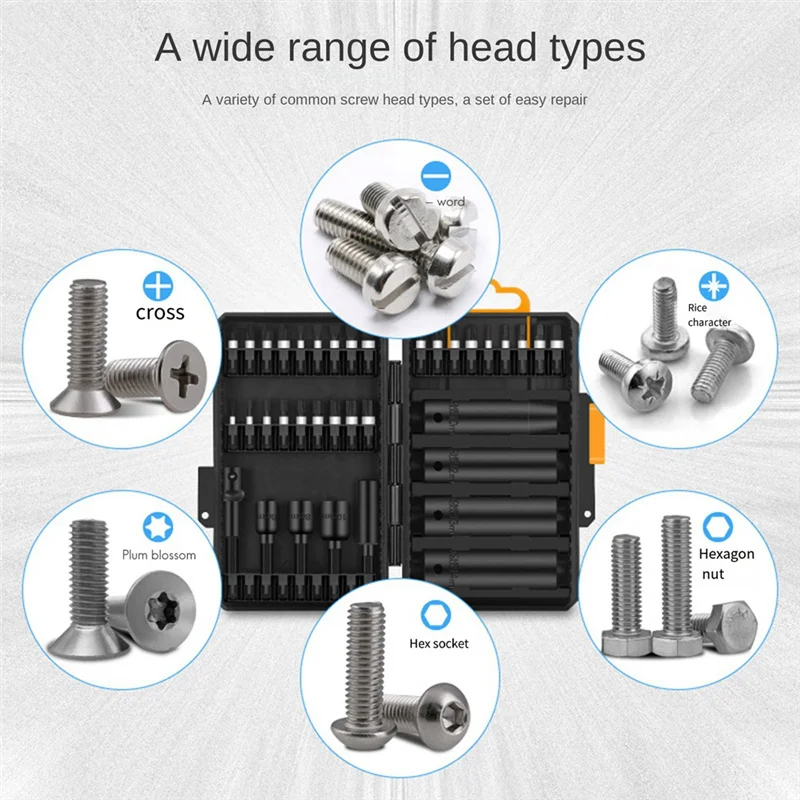 A wide range of head types

A variety of common screw head types, a set of easy repair

– word

cross

Rice character

Plum blossom

Hexagon nut

Hex socket