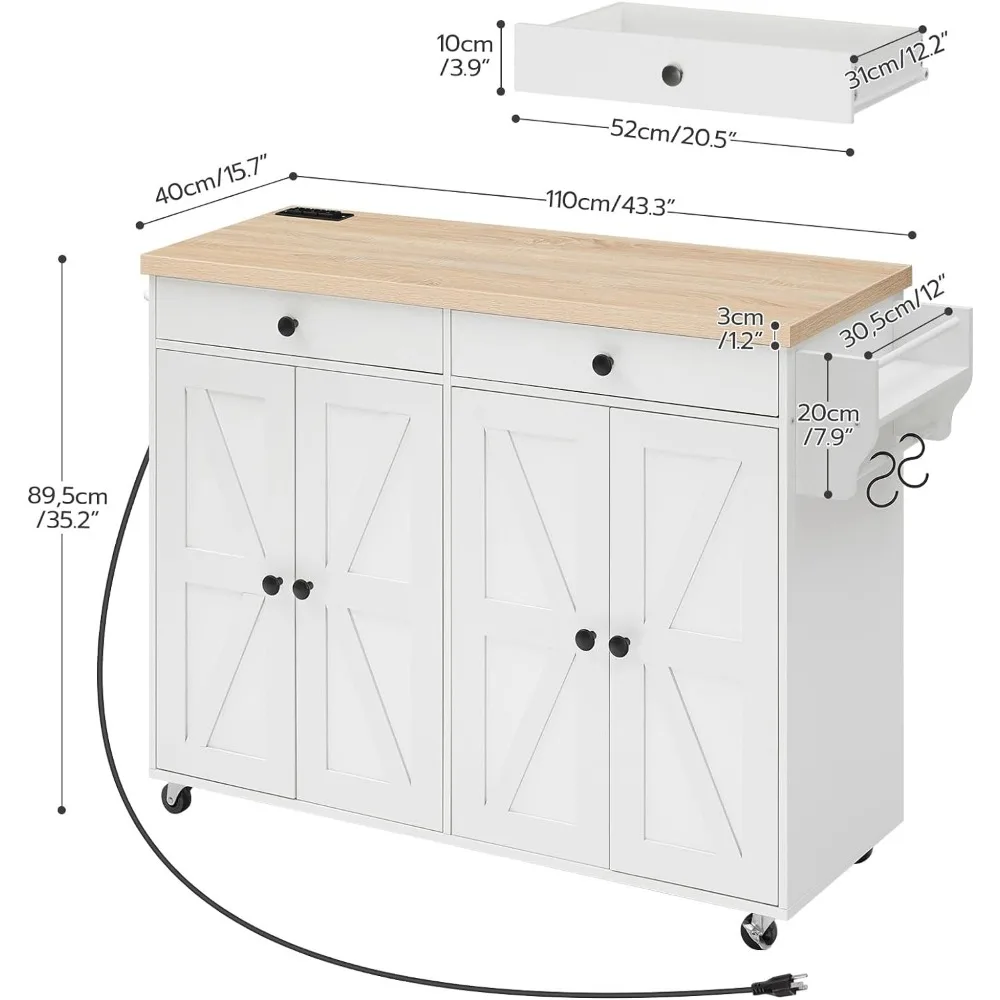 10cm
/3.9"

31cm/12.2"

52cm/20.5"

40cm/15.7"

110cm/43.3"

3cm
/1.2"

30,5cm/12"

20cm
/7.9"

89,5cm
/35.2"