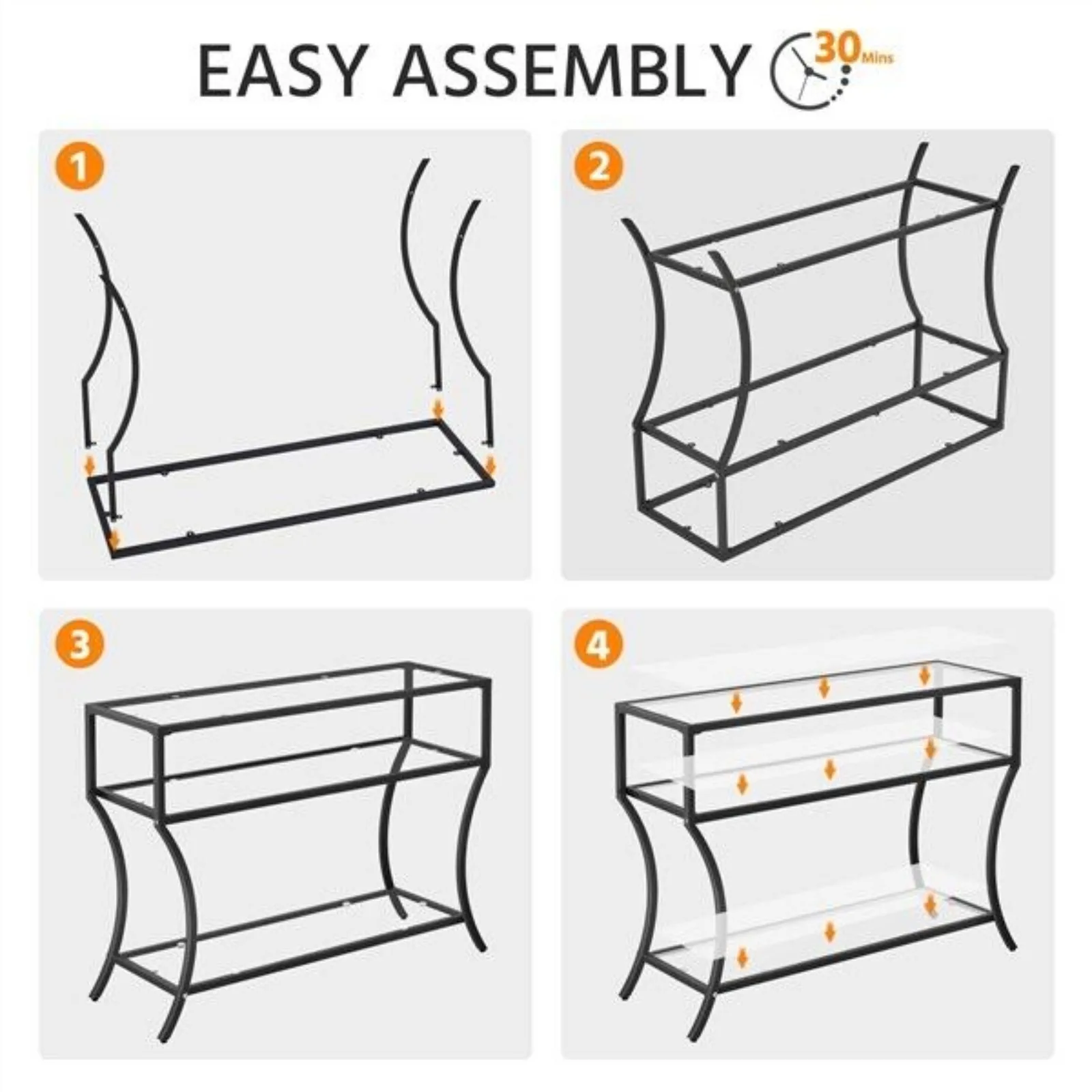 EASY ASSEMBLY 30 Mins

1

2

3

4