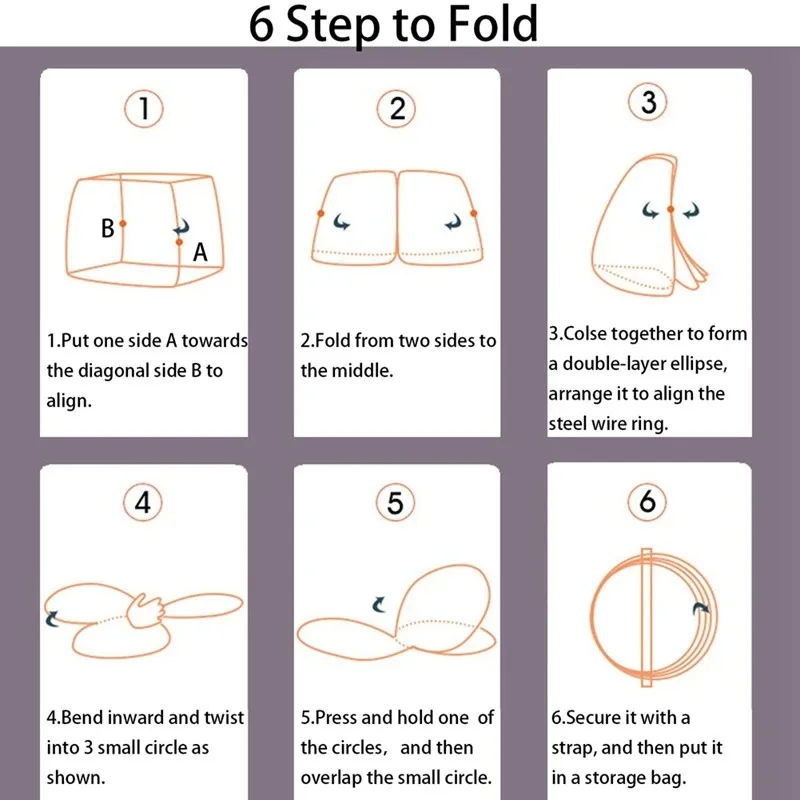 6 Step to Fold

1

B

A

1.Put one side A towards the diagonal side B to align.

2

2.Fold from two sides to the middle.

3

3.Colse together to form a double-layer ellipse, arrange it to align the steel wire ring.

4

4.Bend inward and twist into 3 small circle as shown.

5

5.Press and hold one of the circles, and then overlap the small circle.

6

6.Secure it with a strap, and then put it in a storage bag.