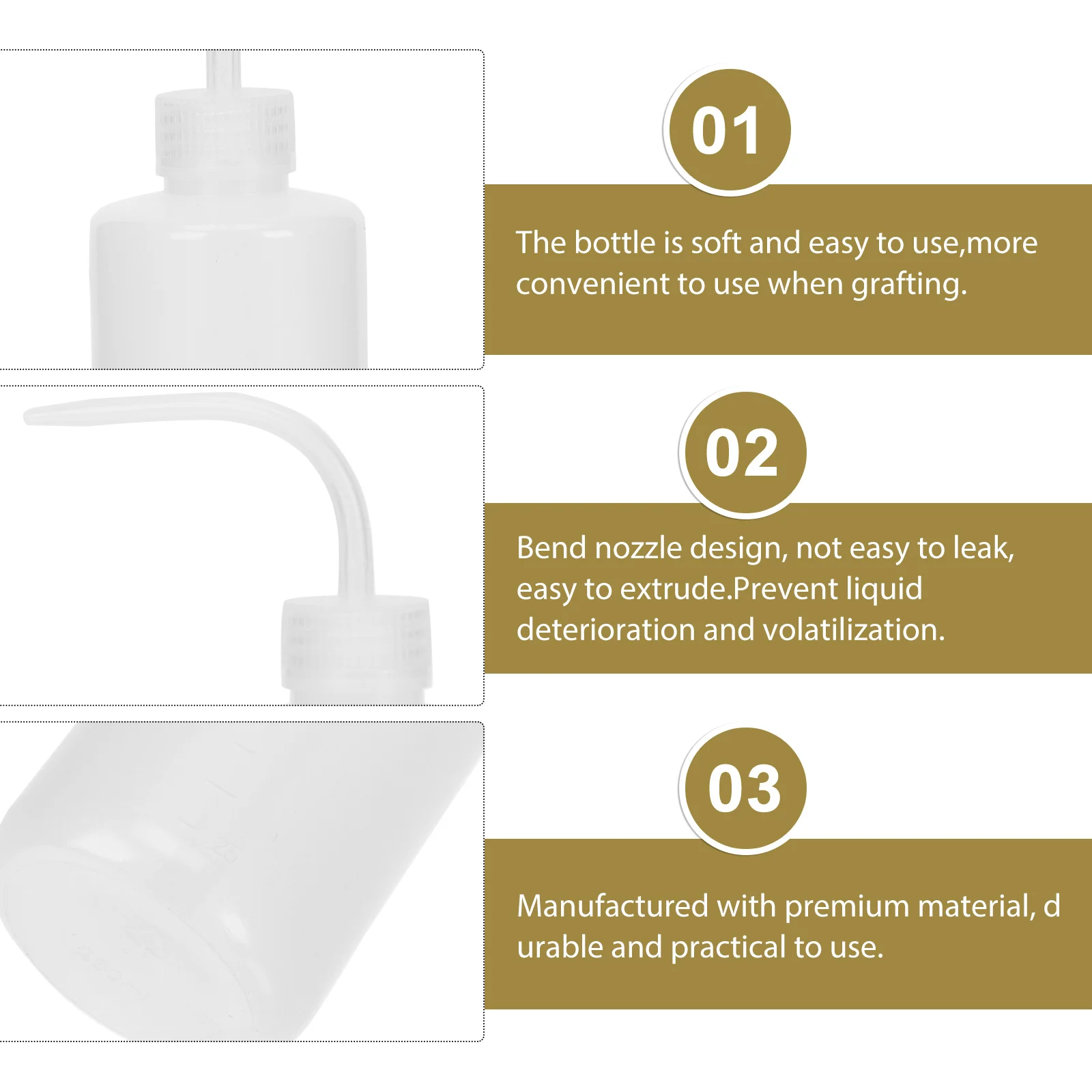 01

The bottle is soft and easy to use,more convenient to use when grafting.

02

Bend nozzle design, not easy to leak, easy to extrude.Prevent liquid deterioration and volatilization.

03

Manufactured with premium material, d urable and practical to use.