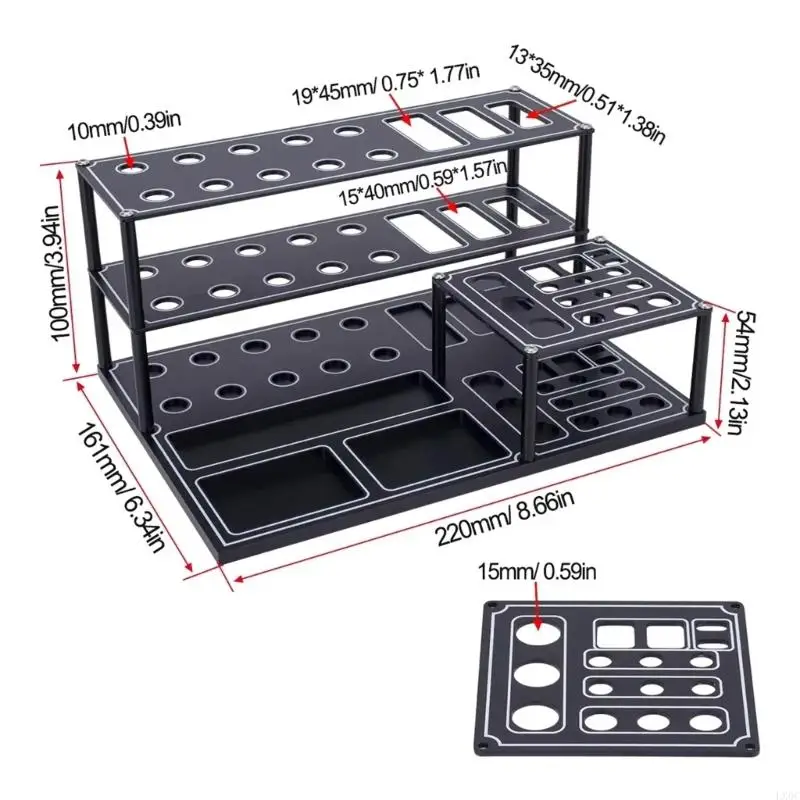 10mm/0.39in

19*45mm/ 0.75* 1.77in

13*35mm/0.51*1.38in

15*40mm/0.59*1.57in

100mm/3.94in

54mm/2.13in

161mm/ 6.34in

220mm/ 8.66in

15mm/ 0.59in