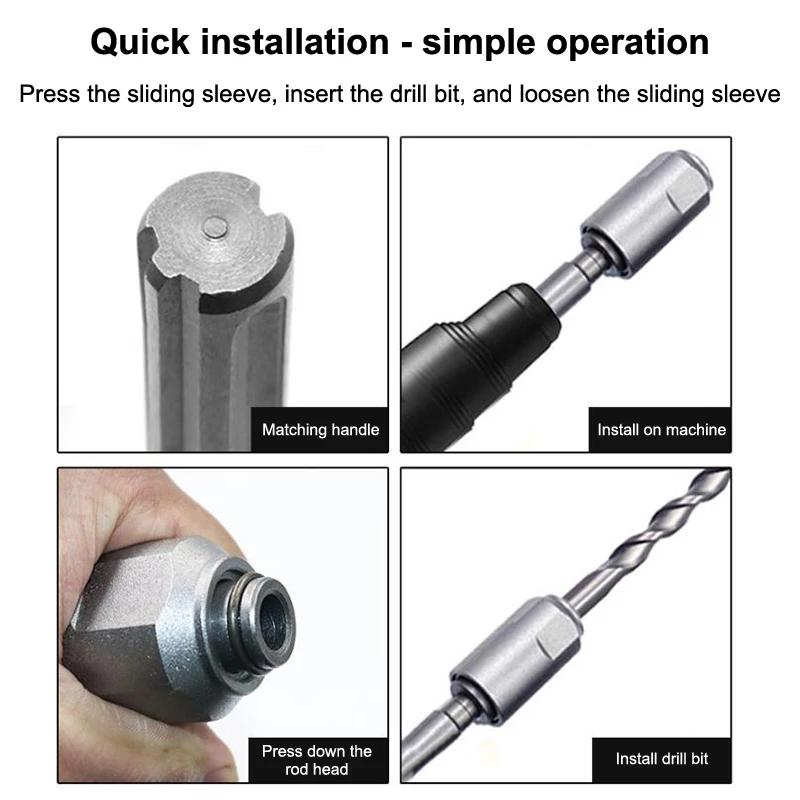 Quick installation - simple operation

Press the sliding sleeve, insert the drill bit, and loosen the sliding sleeve

Matching handle

Install on machine

Press down the rod head

Install drill bit