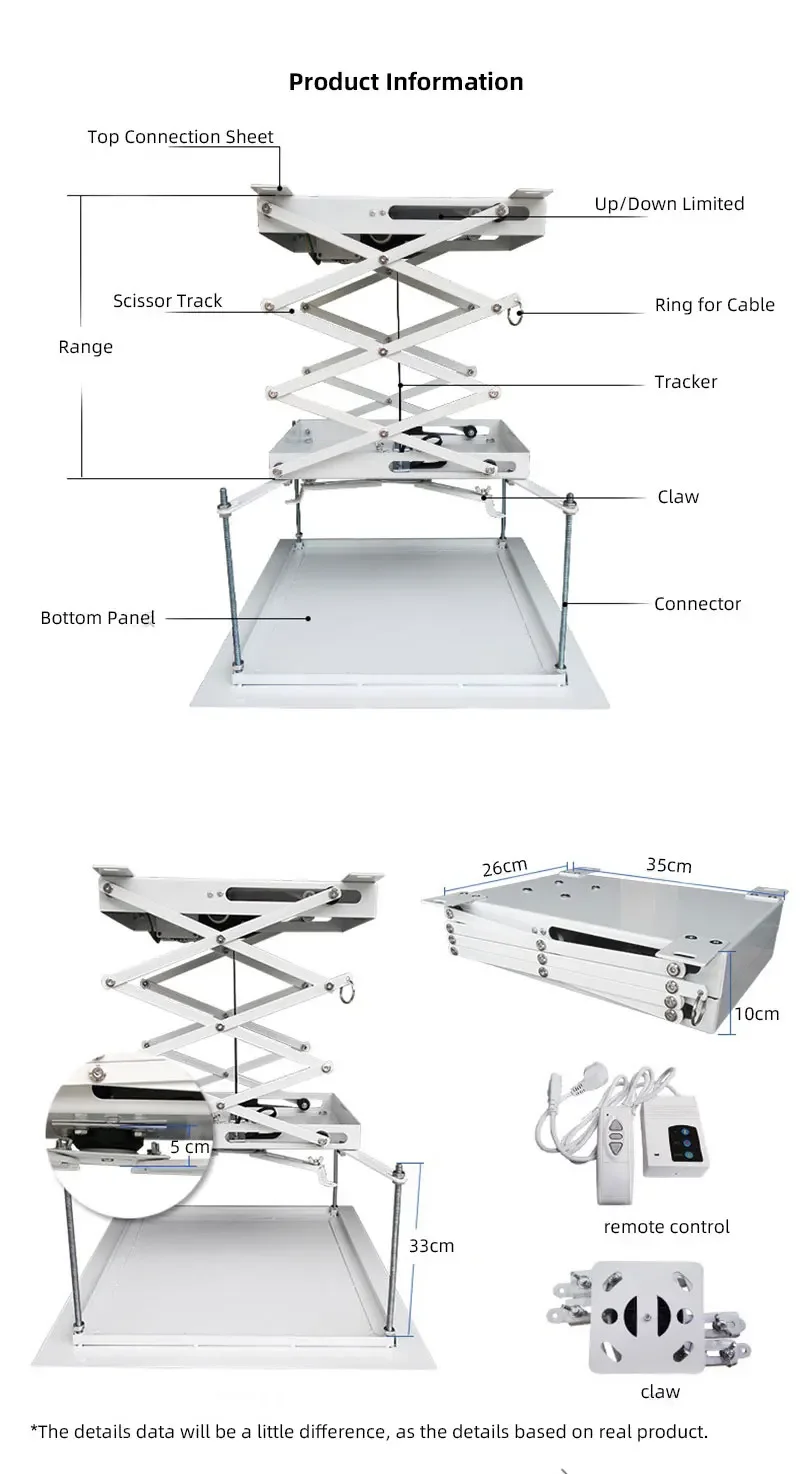 Product Information

Top Connection Sheet

Up/Down Limited

Scissor Track

Ring for Cable

Range

Tracker

Claw

Bottom Panel

Connector

26cm

35cm

10cm

5 cm

33cm

remote control

claw

*The details data will be a little difference, as the details based on real product.