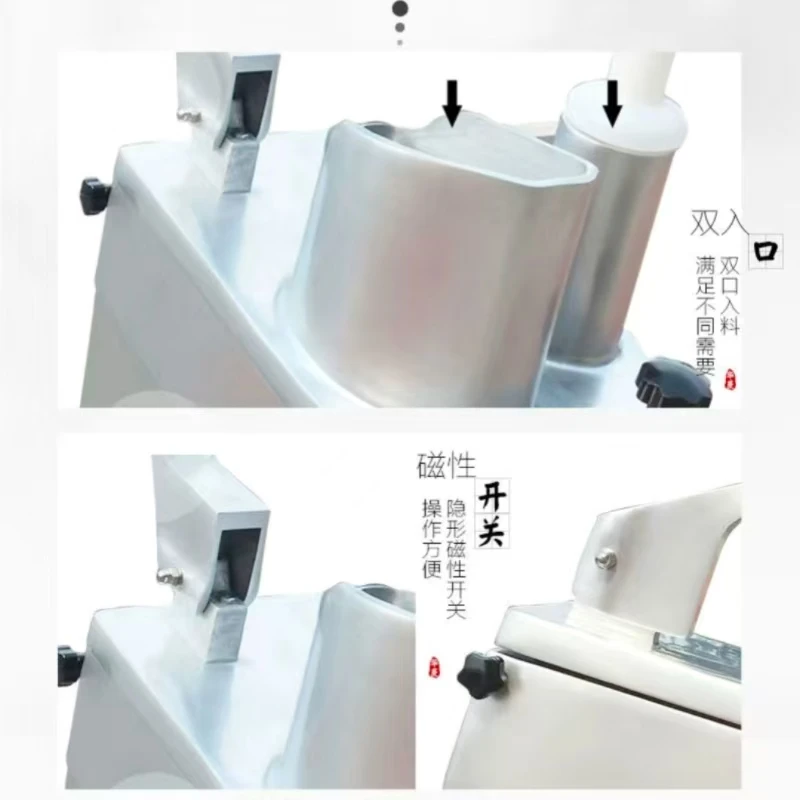 双入口

双口入料
满足不同需要

磁性开关

隐形磁性开关
操作方便