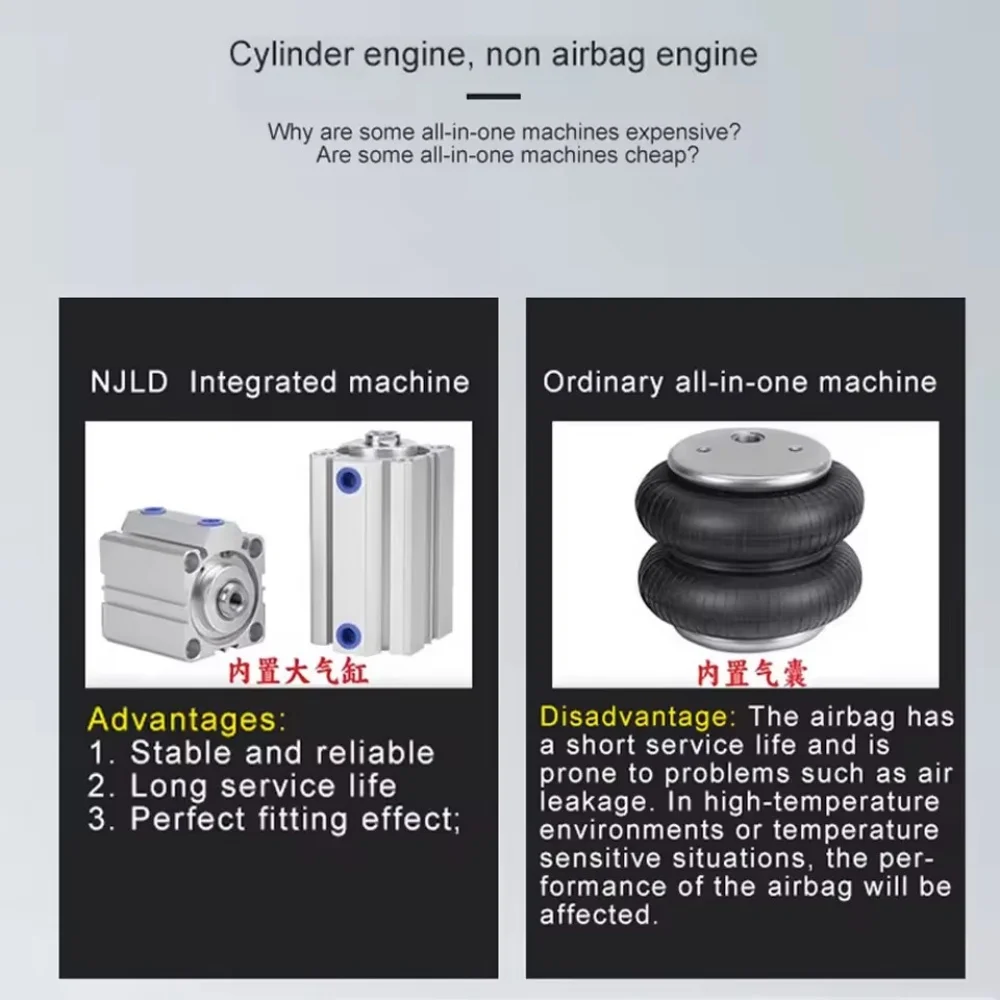 Cylinder engine, non airbag engine

Why are some all-in-one machines expensive?
Are some all-in-one machines cheap?

NJLD Integrated machine

内置大气缸

Advantages:
1. Stable and reliable
2. Long service life
3. Perfect fitting effect;

Ordinary all-in-one machine

内置气囊

Disadvantage: The airbag has a short service life and is prone to problems such as air leakage. In high-temperature environments or temperature sensitive situations, the performance of the airbag will be affected.