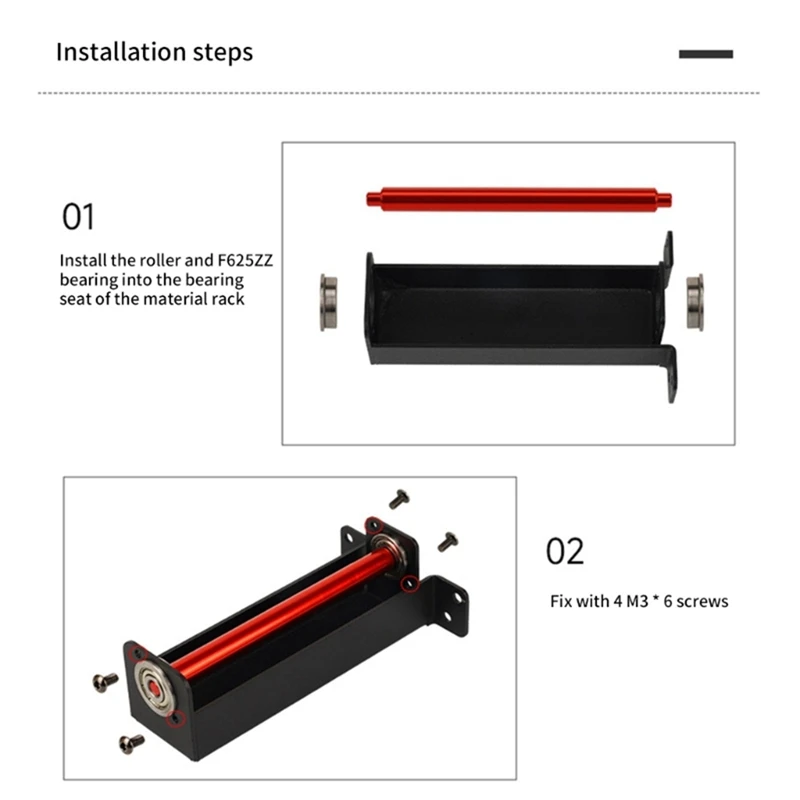 Installation steps

01

Install the roller and F625ZZ bearing into the bearing seat of the material rack

02

Fix with 4 M3 * 6 screws