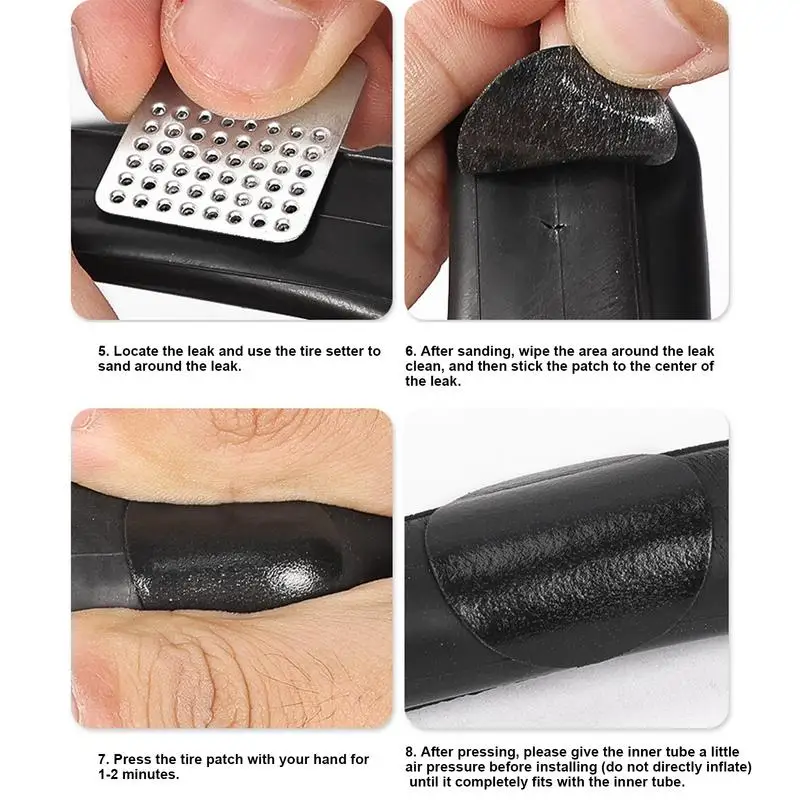 5. Locate the leak and use the tire setter to sand around the leak.

6. After sanding, wipe the area around the leak clean, and then stick the patch to the center of the leak.

7. Press the tire patch with your hand for 1-2 minutes.

8. After pressing, please give the inner tube a little air pressure before installing (do not directly inflate) until it completely fits with the inner tube.