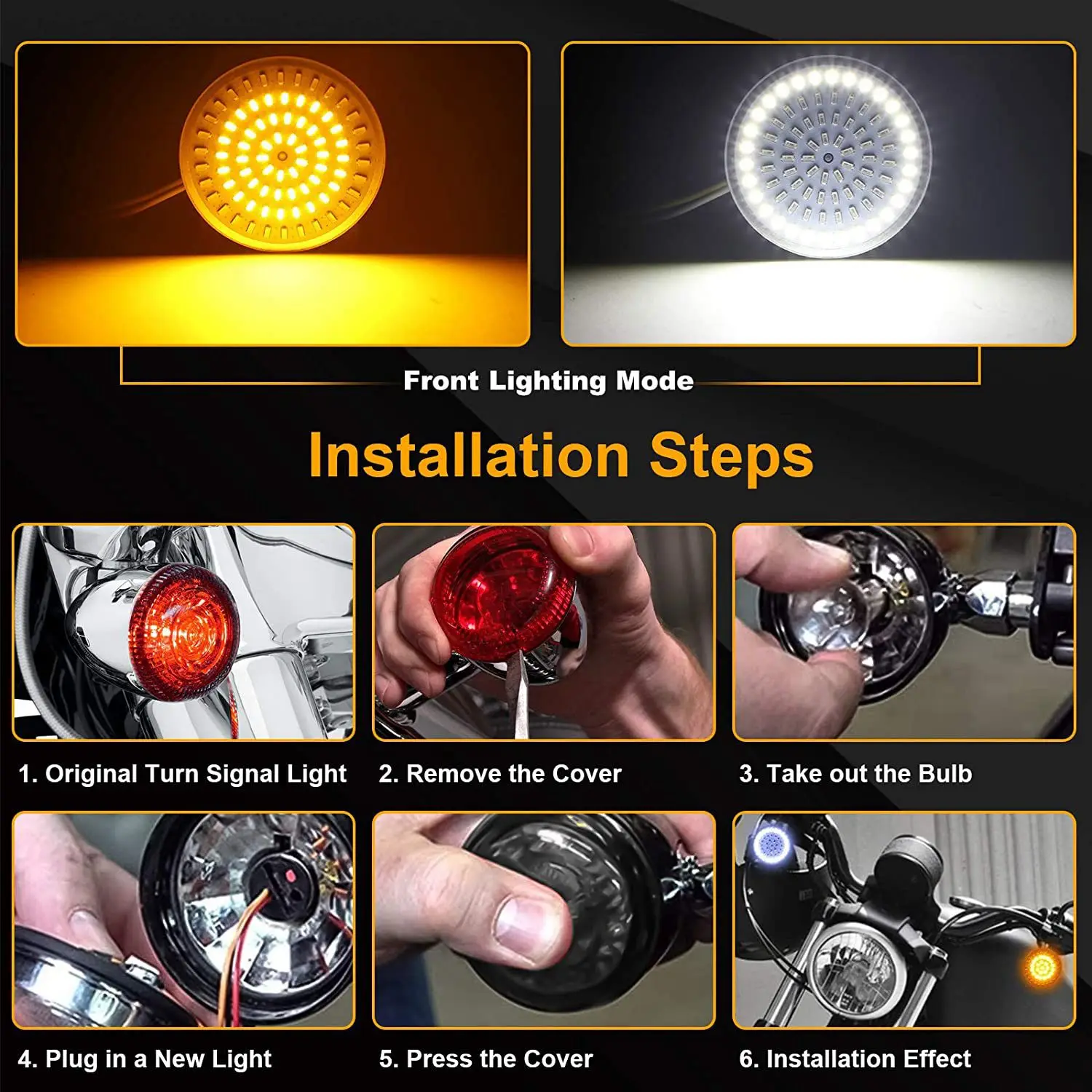 Front Lighting Mode

Installation Steps

1. Original Turn Signal Light

2. Remove the Cover

3. Take out the Bulb

4. Plug in a New Light

5. Press the Cover

6. Installation Effect