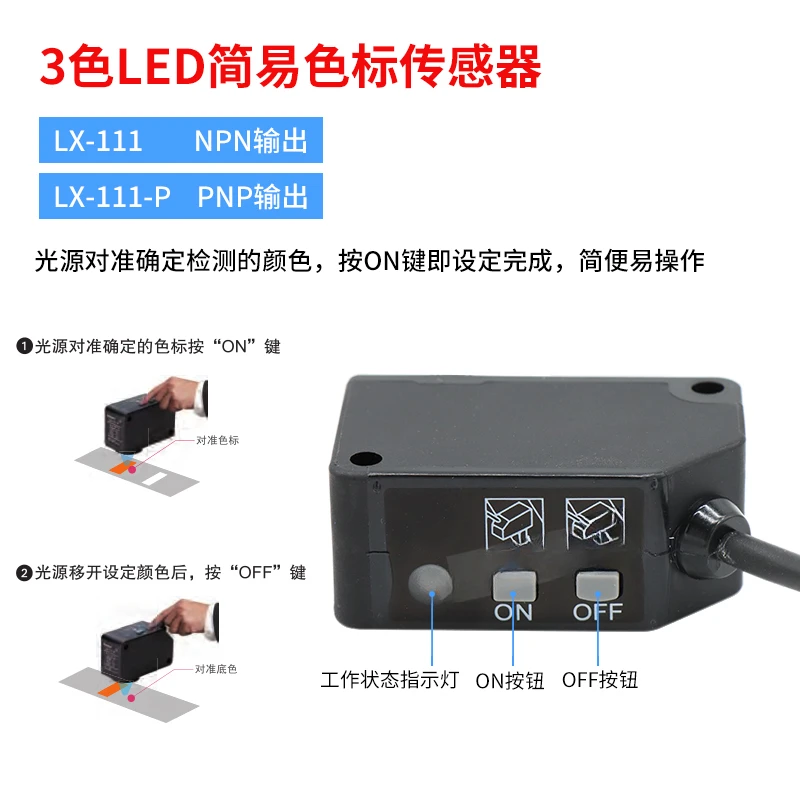 3色LED简易色标传感器

LX-111 NPN输出

LX-111-P PNP输出

光源对准确定检测的颜色，按ON键即设定完成，简便易操作

❶光源对准确定的色标按“ON”键

对准色标

❷光源移开设定颜色后，按“OFF”键

对准底色

ON

OFF

工作状态指示灯

ON按钮

OFF按钮