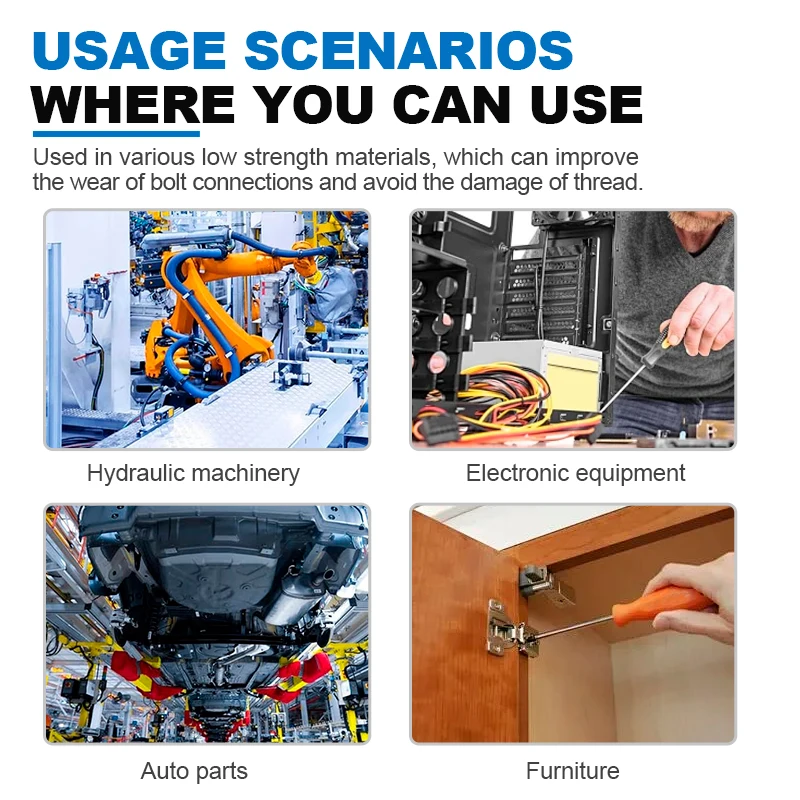 USAGE SCENARIOS
WHERE YOU CAN USE

Used in various low strength materials, which can improve the wear of bolt connections and avoid the damage of thread.

Hydraulic machinery

Electronic equipment

Auto parts

Furniture