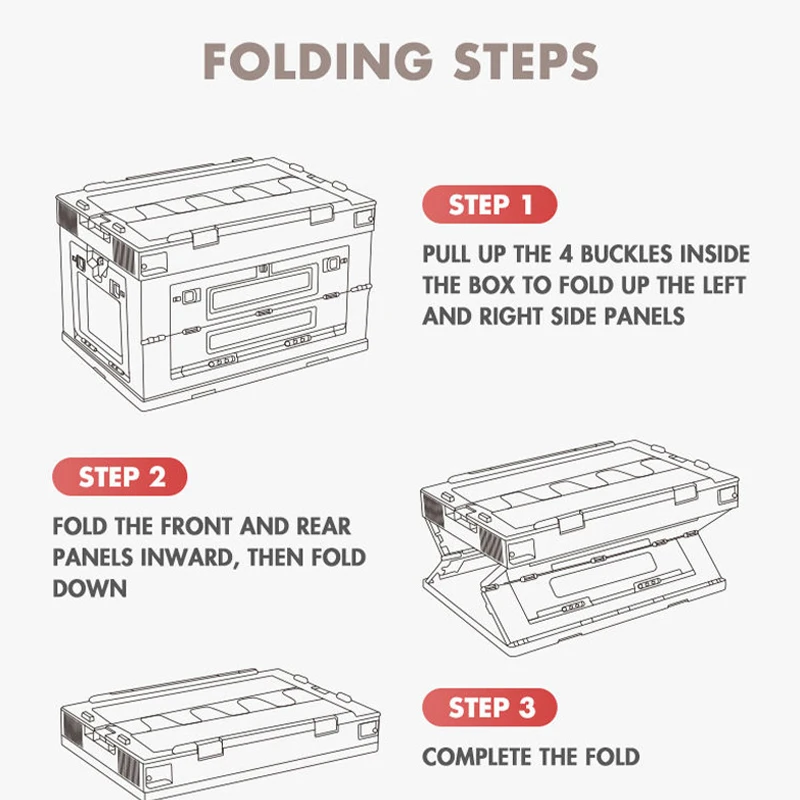 FOLDING STEPS

STEP 1

PULL UP THE 4 BUCKLES INSIDE THE BOX TO FOLD UP THE LEFT AND RIGHT SIDE PANELS

STEP 2

FOLD THE FRONT AND REAR PANELS INWARD, THEN FOLD DOWN

STEP 3

COMPLETE THE FOLD