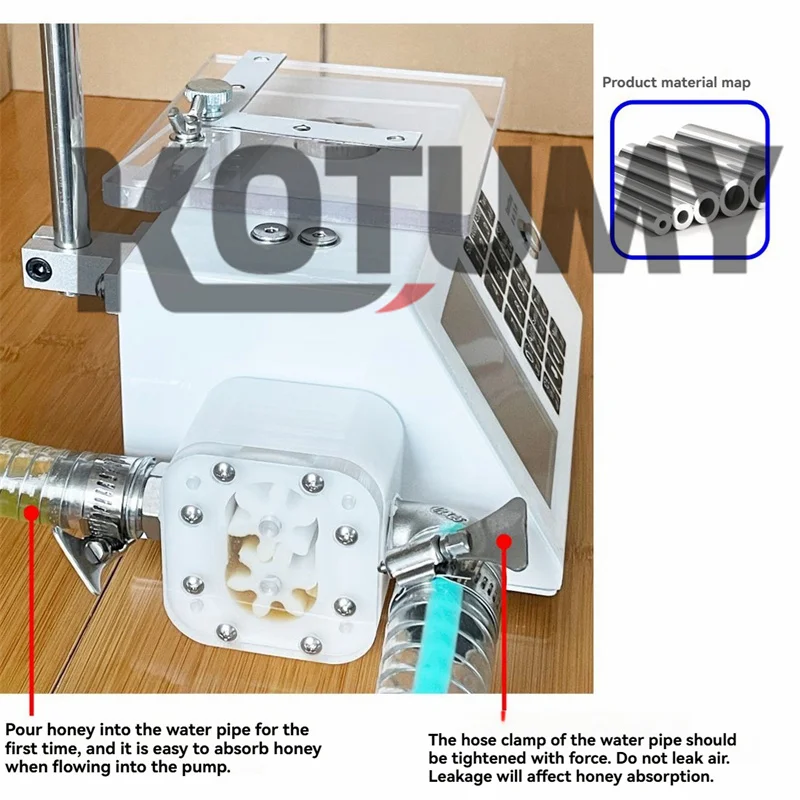 Product material map

KOTUMY

Pour honey into the water pipe for the first time, and it is easy to absorb honey when flowing into the pump.

The hose clamp of the water pipe should be tightened with force. Do not leak air. Leakage will affect honey absorption.