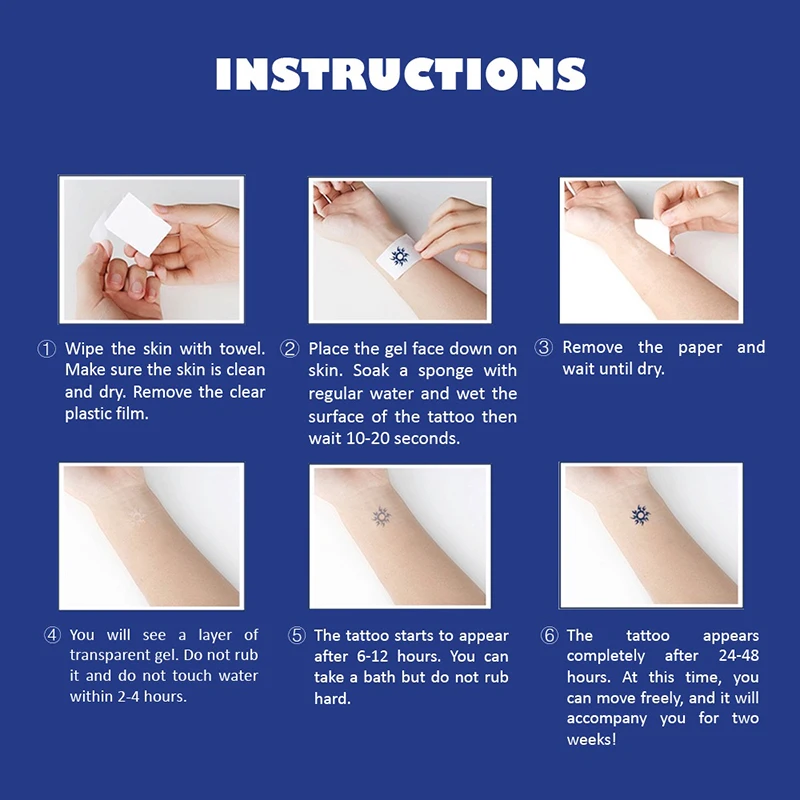 INSTRUCTIONS

① Wipe the skin with towel. Make sure the skin is clean and dry. Remove the clear plastic film.

② Place the gel face down on skin. Soak a sponge with regular water and wet the surface of the tattoo then wait 10-20 seconds.

③ Remove the paper and wait until dry.

④ You will see a layer of transparent gel. Do not rub it and do not touch water within 2-4 hours.

⑤ The tattoo starts to appear after 6-12 hours. You can take a bath but do not rub hard.

⑥ The tattoo appears completely after 24-48 hours. At this time, you can move freely, and it will accompany you for two weeks!